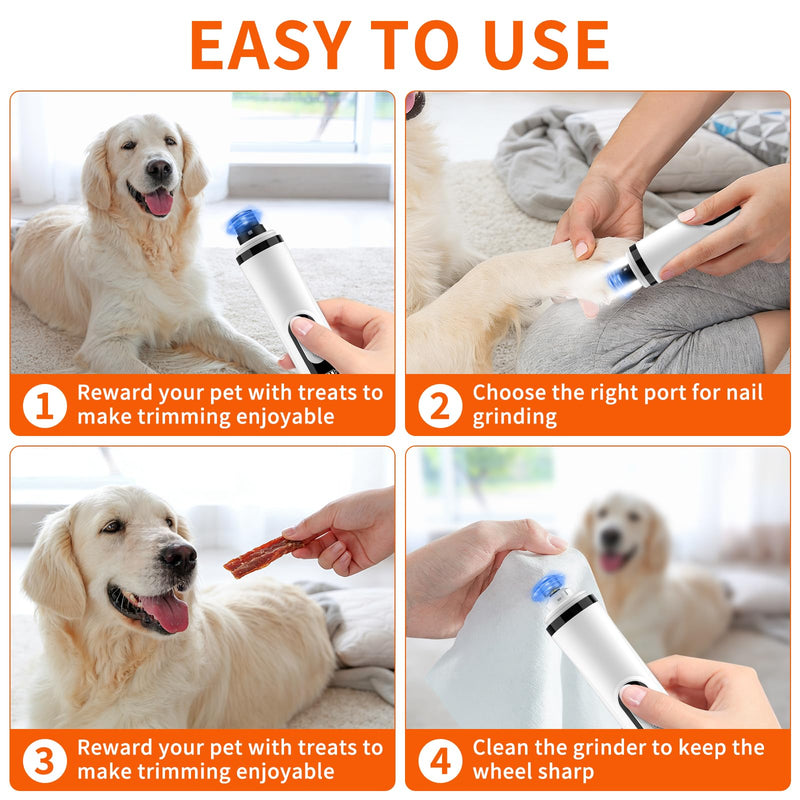 EASY TO USE

1 Reward your pet with treats to make trimming enjoyable

2 Choose the right port for nail grinding

3 Reward your pet with treats to make trimming enjoyable

4 Clean the grinder to keep the wheel sharp