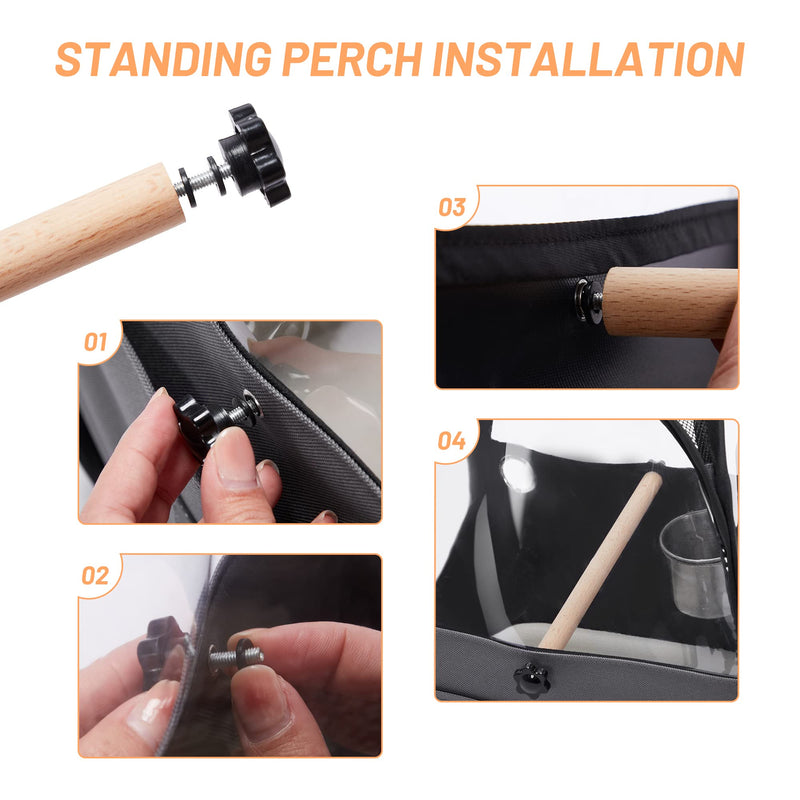 STANDING PERCH INSTALLATION

01

02

03

04