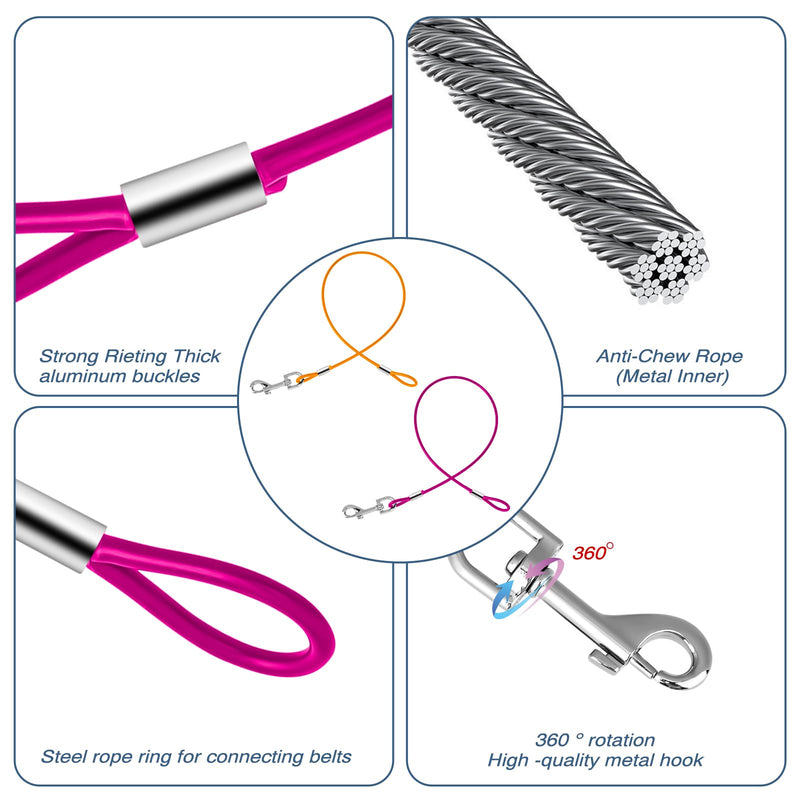 Strong Rieting Thick aluminum buckles

Anti-Chew Rope (Metal Inner)

360°

Steel rope ring for connecting belts

360 ° rotation
High -quality metal hook