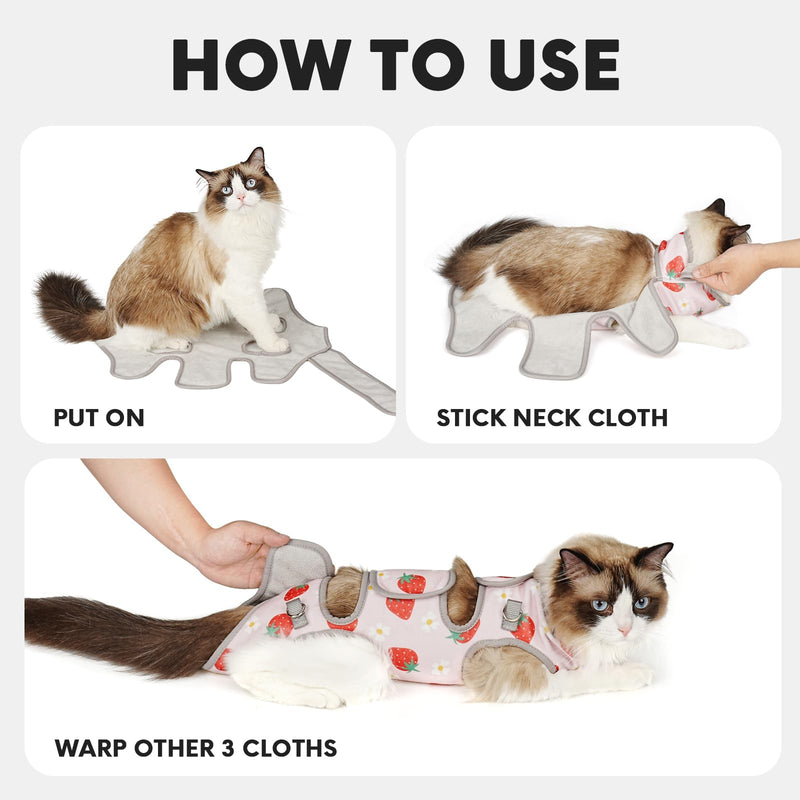 HOW TO USE

PUT ON

STICK NECK CLOTH

WARP OTHER 3 CLOTHS