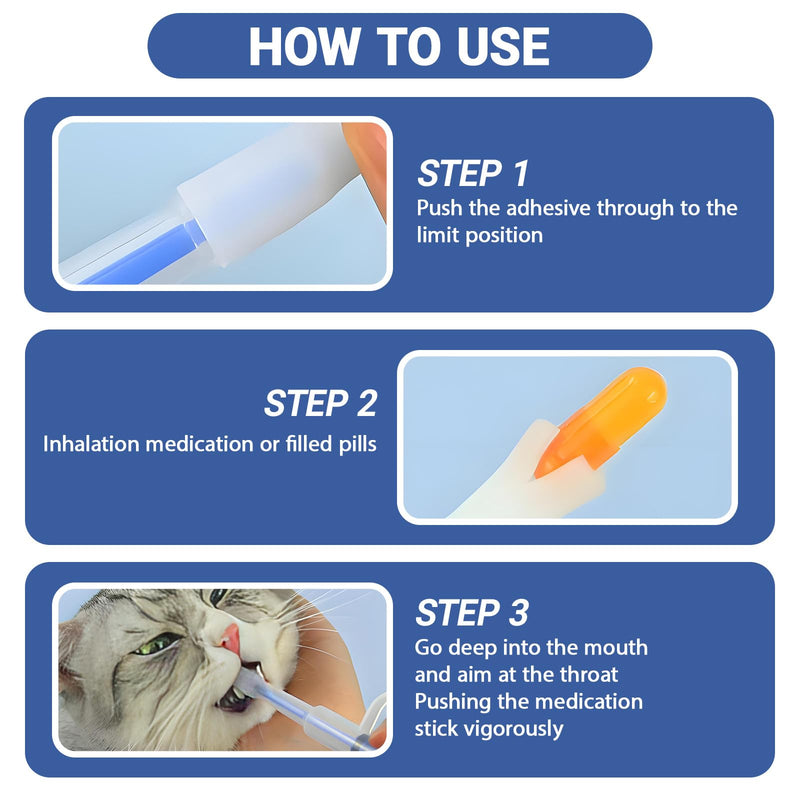 HOW TO USE

STEP 1
Push the adhesive through to the limit position

STEP 2
Inhalation medication or filled pills

STEP 3
Go deep into the mouth
and aim at the throat
Pushing the medication
stick vigorously