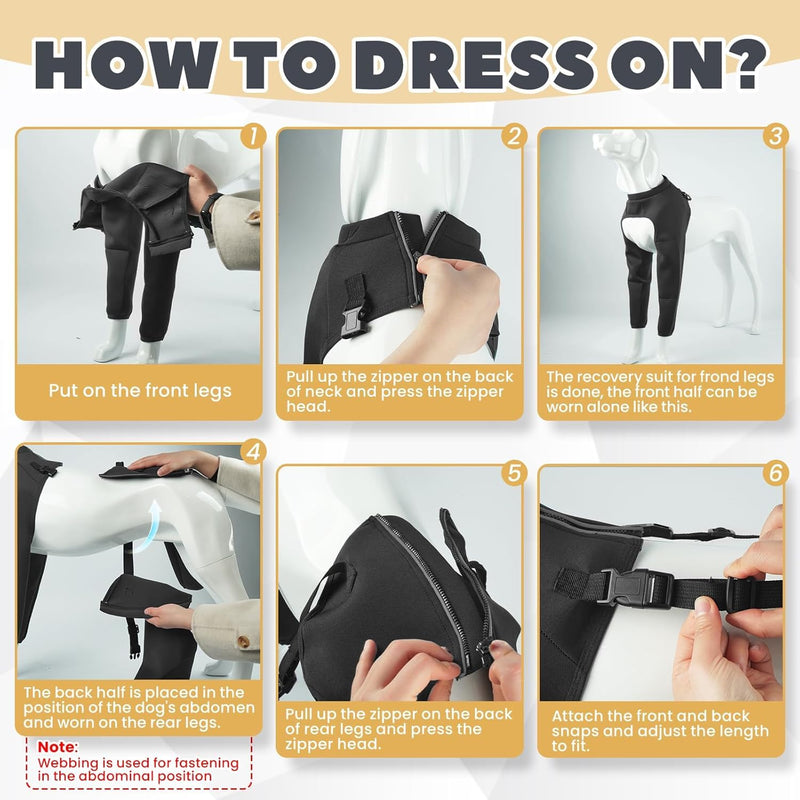 HOW TO DRESS ON?

1

Put on the front legs

2

Pull up the zipper on the back of neck and press the zipper head.

3

The recovery suit for frond legs is done, the front half can be worn alone like this.

4

The back half is placed in the position of the dog's abdomen and worn on the rear legs.

Note:
Webbing is used for fastening in the abdominal position

5

Pull up the zipper on the back of rear legs and press the zipper head.

6

Attach the front and back snaps and adjust the length to fit.