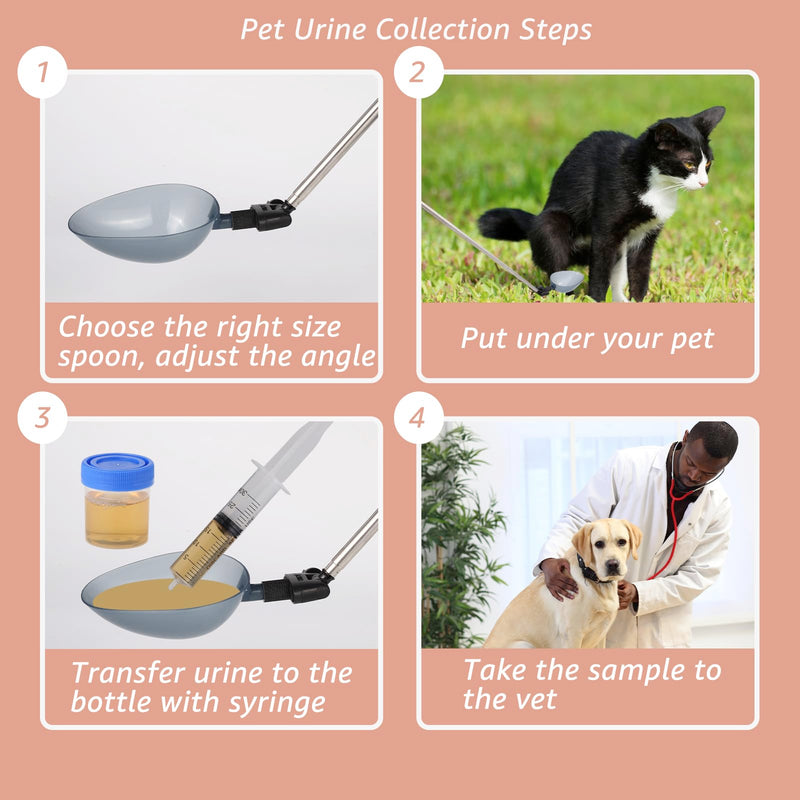 Pet Urine Collection Steps

1

Choose the right size spoon, adjust the angle

2

Put under your pet

3

Transfer urine to the bottle with syringe

4

Take the sample to the vet