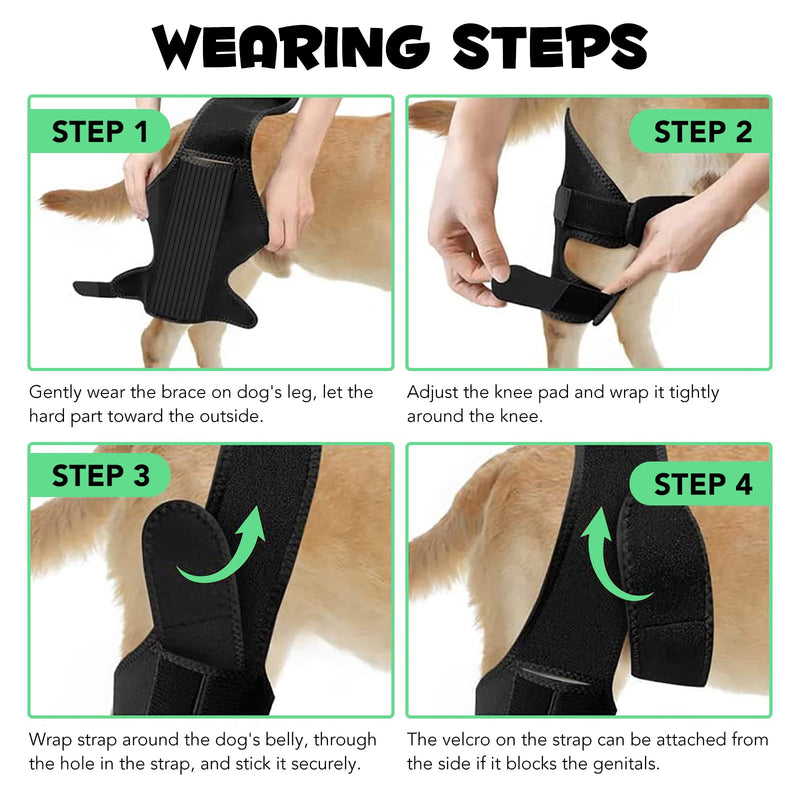 WEARING STEPS

STEP 1

Gently wear the brace on dog's leg, let the hard part toward the outside.

STEP 2

Adjust the knee pad and wrap it tightly around the knee.

STEP 3

Wrap strap around the dog's belly, through the hole in the strap, and stick it securely.

STEP 4

The velcro on the strap can be attached from the side if it blocks the genitals.