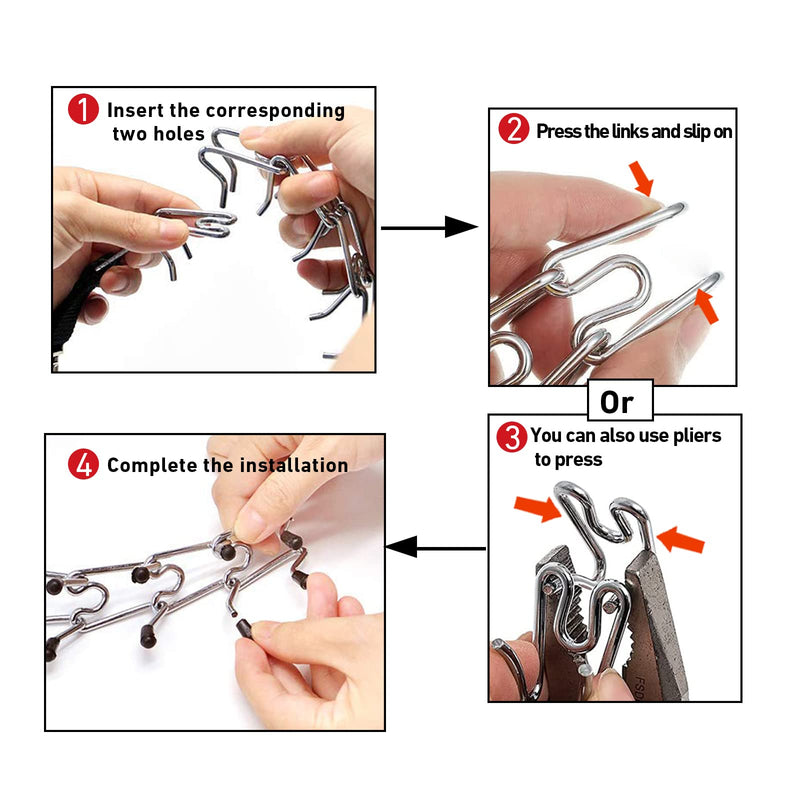 1 Insert the corresponding two holes

2 Press the links and slip on

Or

3 You can also use pliers to press

4 Complete the installation