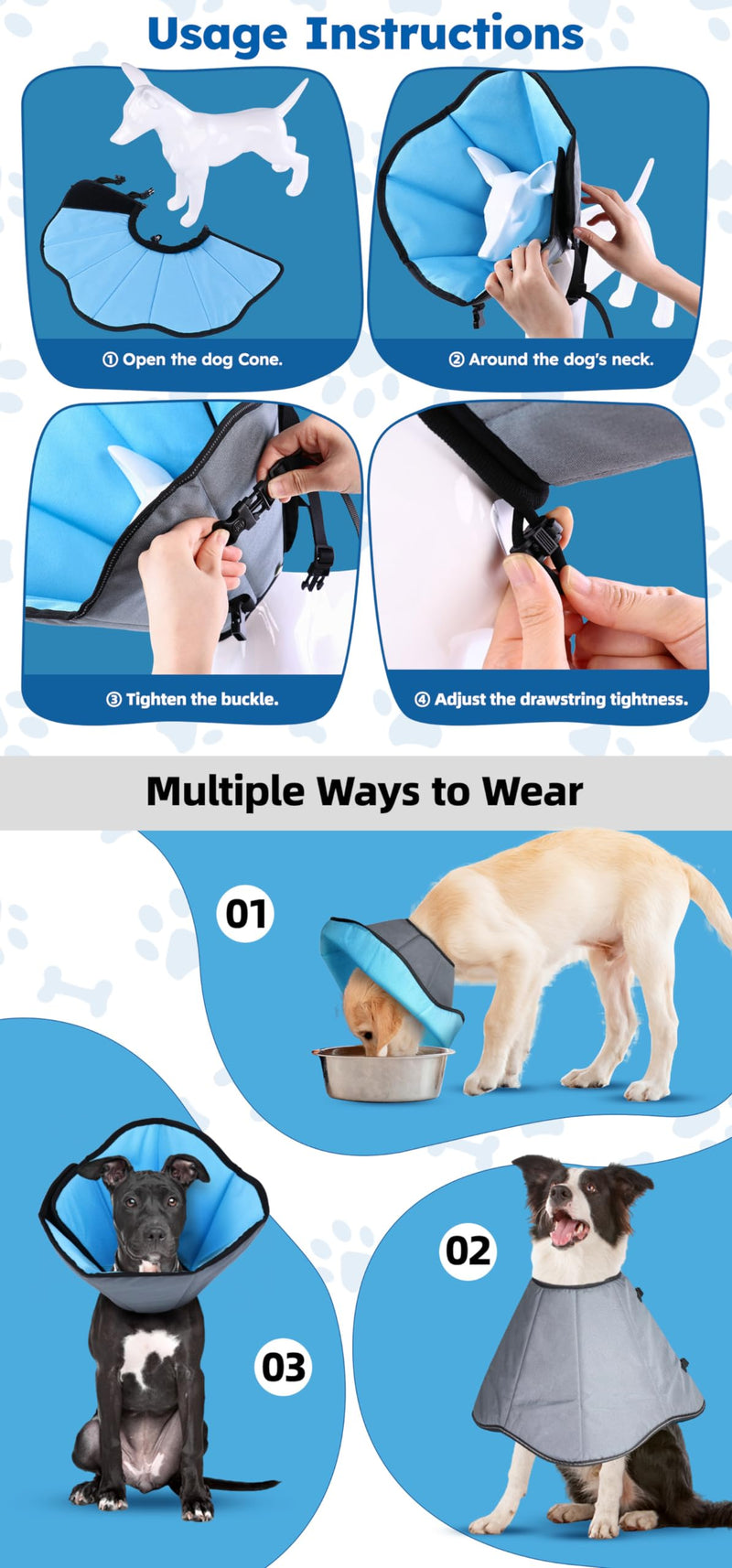 Usage Instructions

① Open the dog Cone.

② Around the dog's neck.

③ Tighten the buckle.

④ Adjust the drawstring tightness.

Multiple Ways to Wear

01

02

03