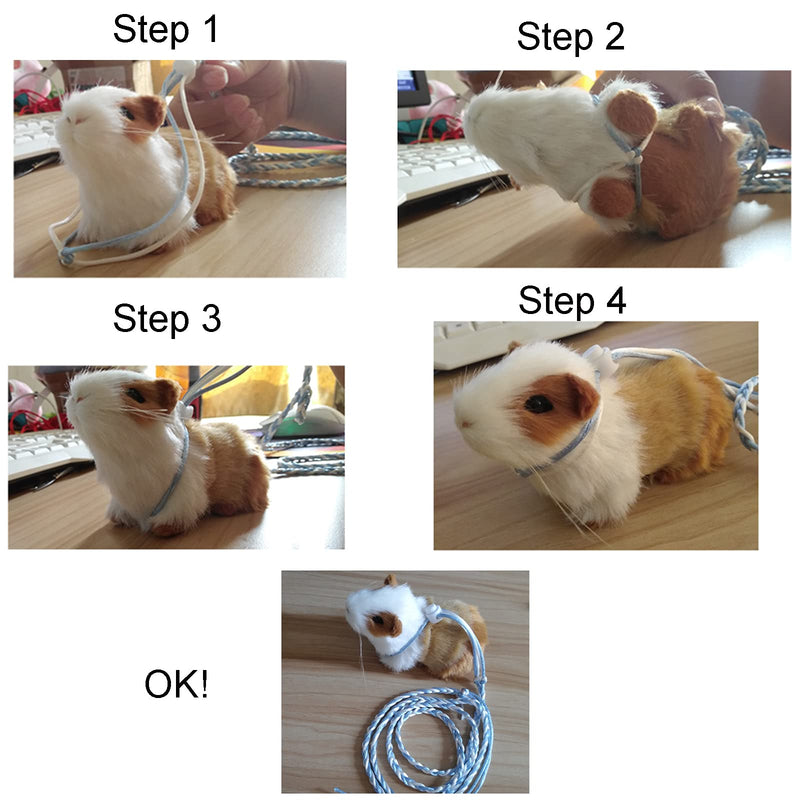 Step 1

Step 2

Step 3

Step 4

OK!