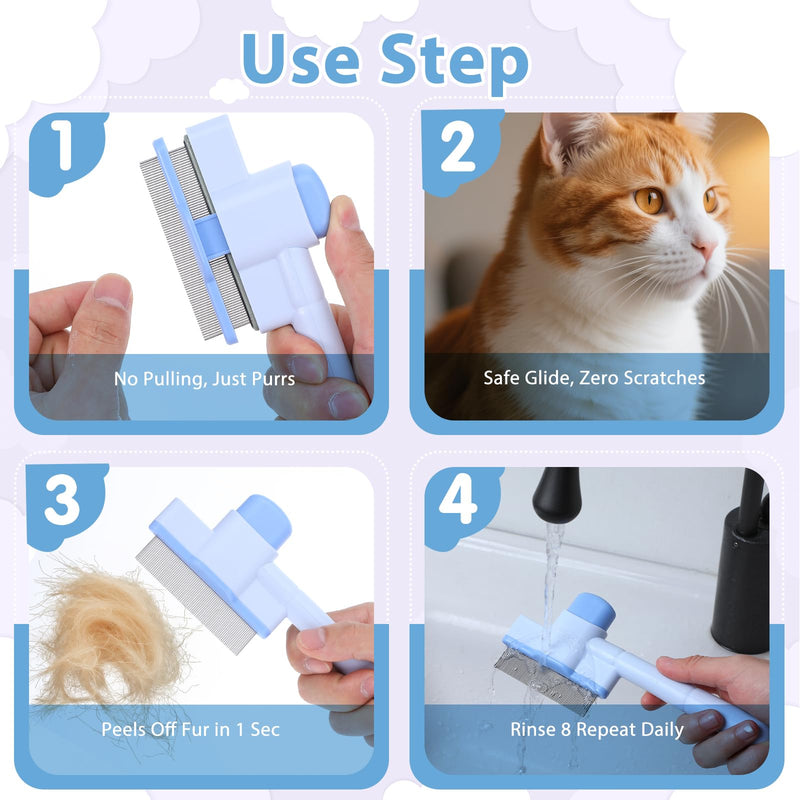 Use Step

1

No Pulling, Just Purrs

2

Safe Glide, Zero Scratches

3

Peels Off Fur in 1 Sec

4

Rinse 8 Repeat Daily