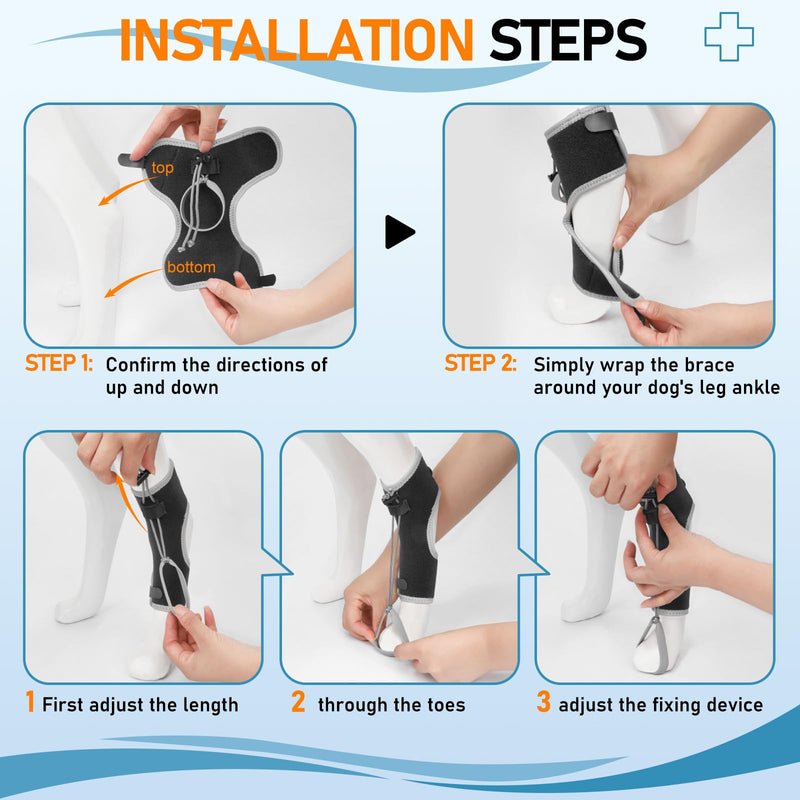 INSTALLATION STEPS

top

bottom

STEP 1: Confirm the directions of up and down

STEP 2: Simply wrap the brace around your dog's leg ankle

1 First adjust the length

2 through the toes

3 adjust the fixing device