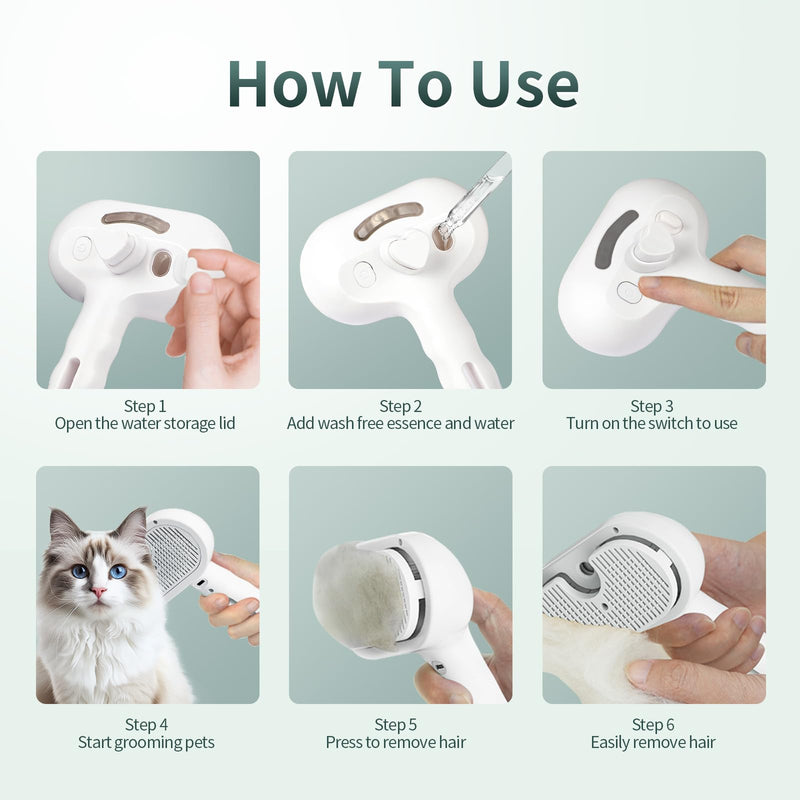 How To Use

Step 1
Open the water storage lid

Step 2
Add wash free essence and water

Step 3
Turn on the switch to use

Step 4
Start grooming pets

Step 5
Press to remove hair

Step 6
Easily remove hair