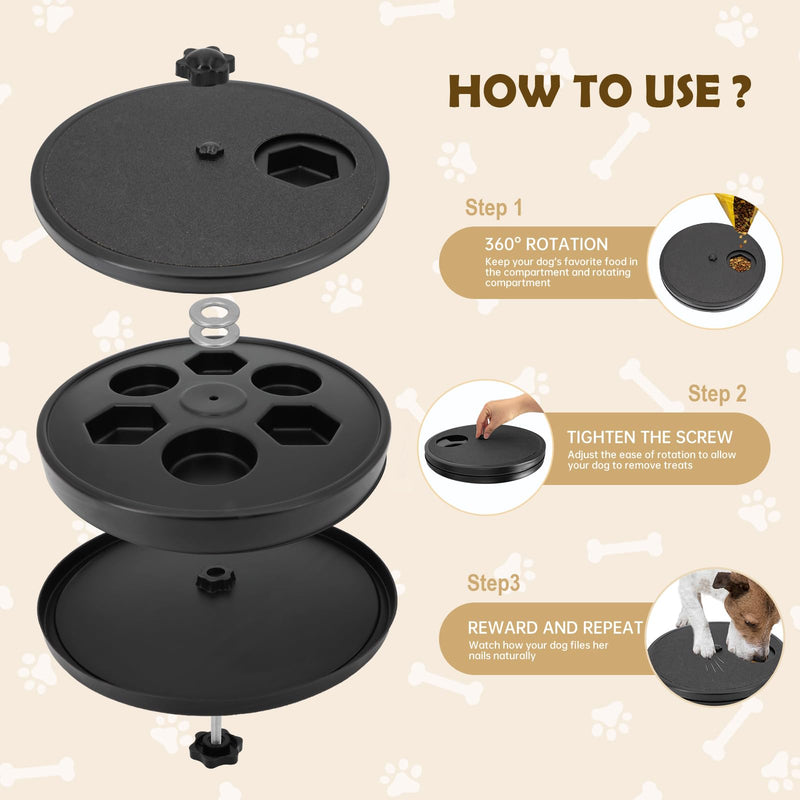 HOW TO USE ?

Step 1

360° ROTATION
Keep your dog's favorite food in the compartment and rotating compartment

Step 2

TIGHTEN THE SCREW
Adjust the ease of rotation to allow your dog to remove treats

Step3

REWARD AND REPEAT
Watch how your dog files her nails naturally