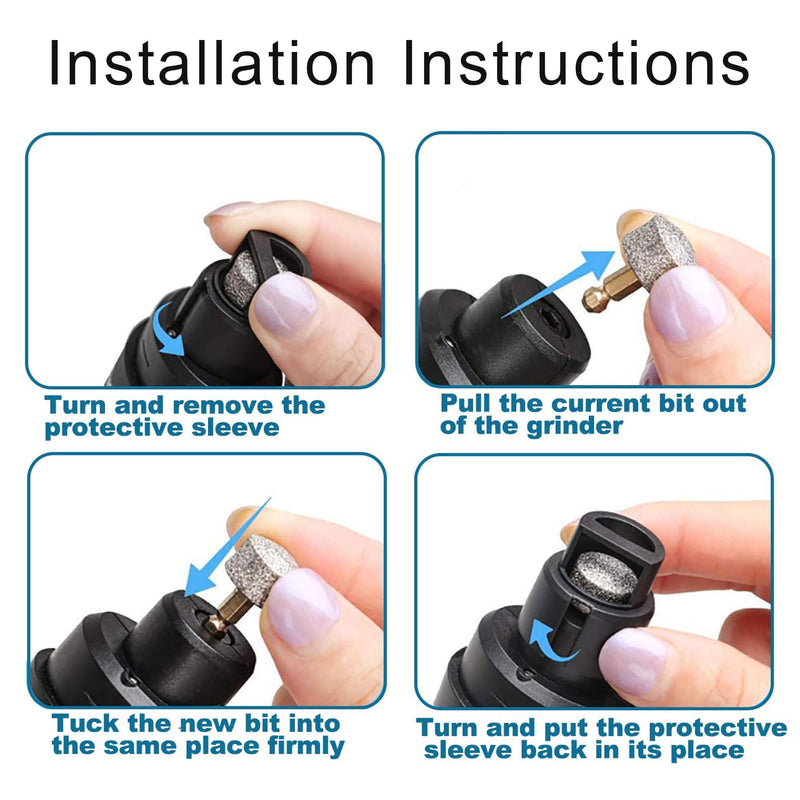 Installation Instructions

Turn and remove the protective sleeve

Pull the current bit out of the grinder

Tuck the new bit into the same place firmly

Turn and put the protective sleeve back in its place