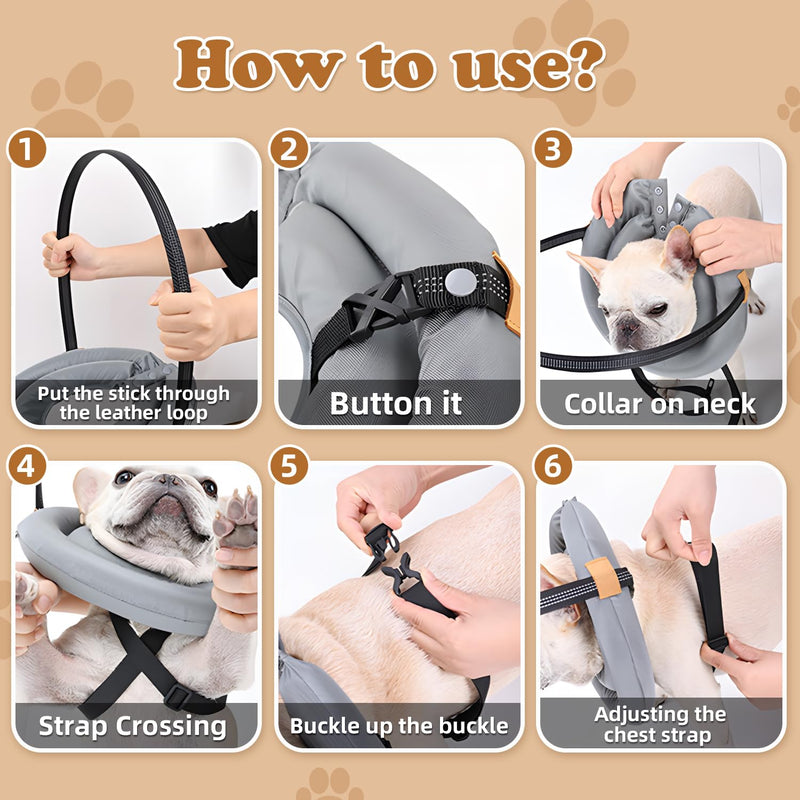 How to use?

1
Put the stick through the leather loop

2
Button it

3
Collar on neck

4
Strap Crossing

5
Buckle up the buckle

6
Adjusting the chest strap