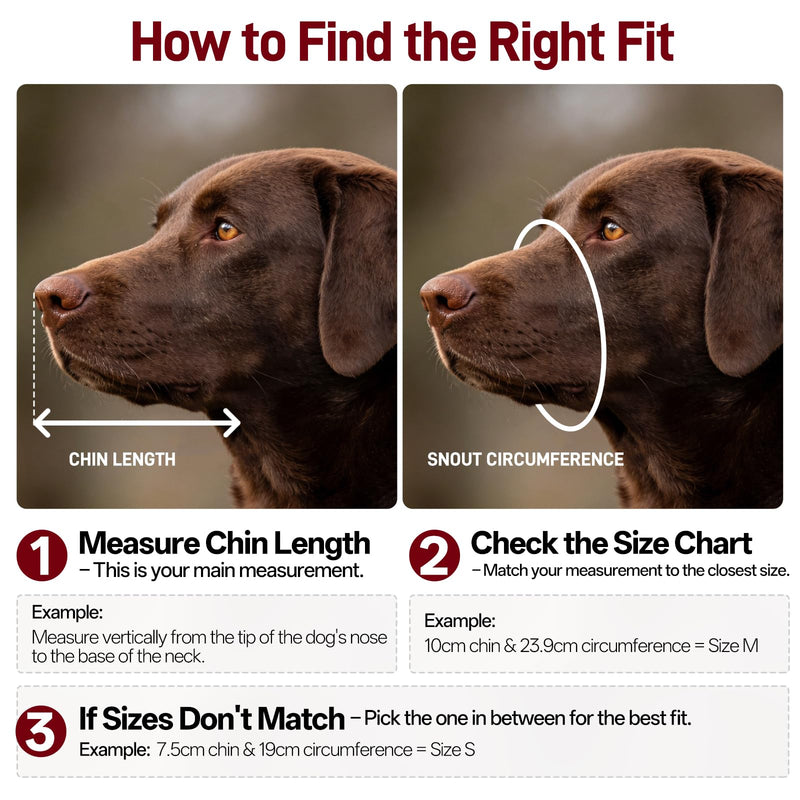 How to Find the Right Fit

CHIN LENGTH

SNOUT CIRCUMFERENCE

1 Measure Chin Length
– This is your main measurement.

Example:
Measure vertically from the tip of the dog's nose to the base of the neck.

2 Check the Size Chart
– Match your measurement to the closest size.

Example:
10cm chin & 23.9cm circumference = Size M

3 If Sizes Don't Match – Pick the one in between for the best fit.
Example: 7.5cm chin & 19cm circumference = Size S