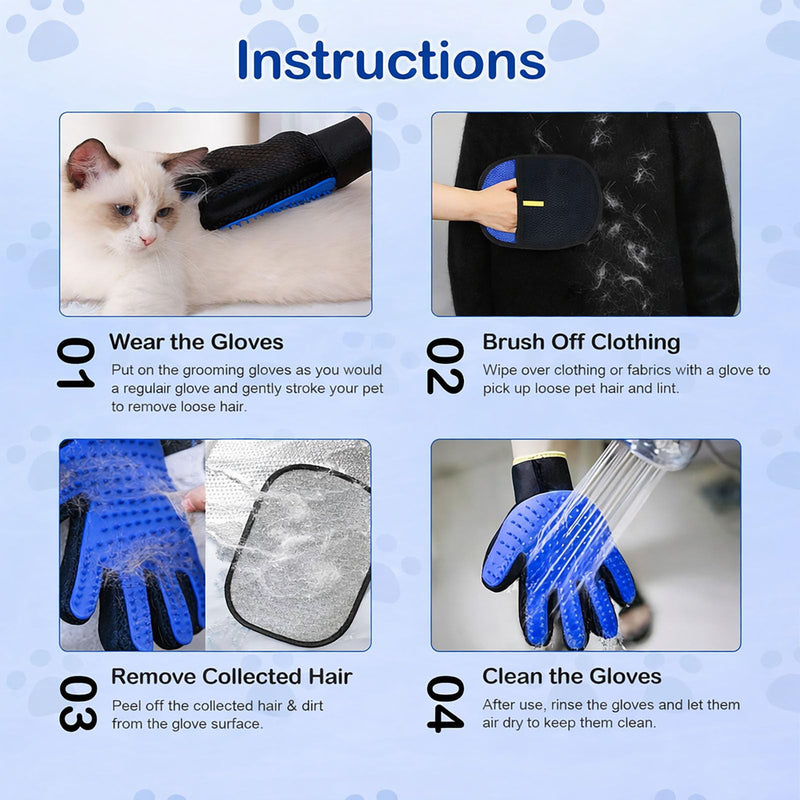 Instructions

01

Wear the Gloves

Put on the grooming gloves as you would a regulair glove and gently stroke your pet to remove loose hair.

02

Brush Off Clothing

Wipe over clothing or fabrics with a glove to pick up loose pet hair and lint.

03

Remove Collected Hair

Peel off the collected hair & dirt from the glove surface.

04

Clean the Gloves

After use, rinse the gloves and let them air dry to keep them clean.