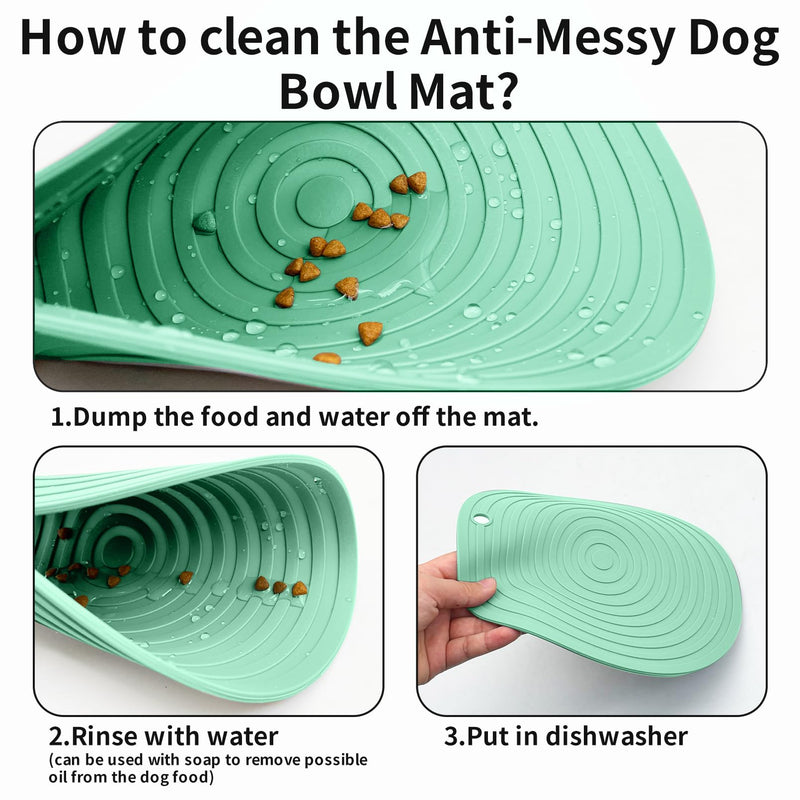 How to clean the Anti-Messy Dog Bowl Mat?

1.Dump the food and water off the mat.

2.Rinse with water
(can be used with soap to remove possible oil from the dog food)

3.Put in dishwasher