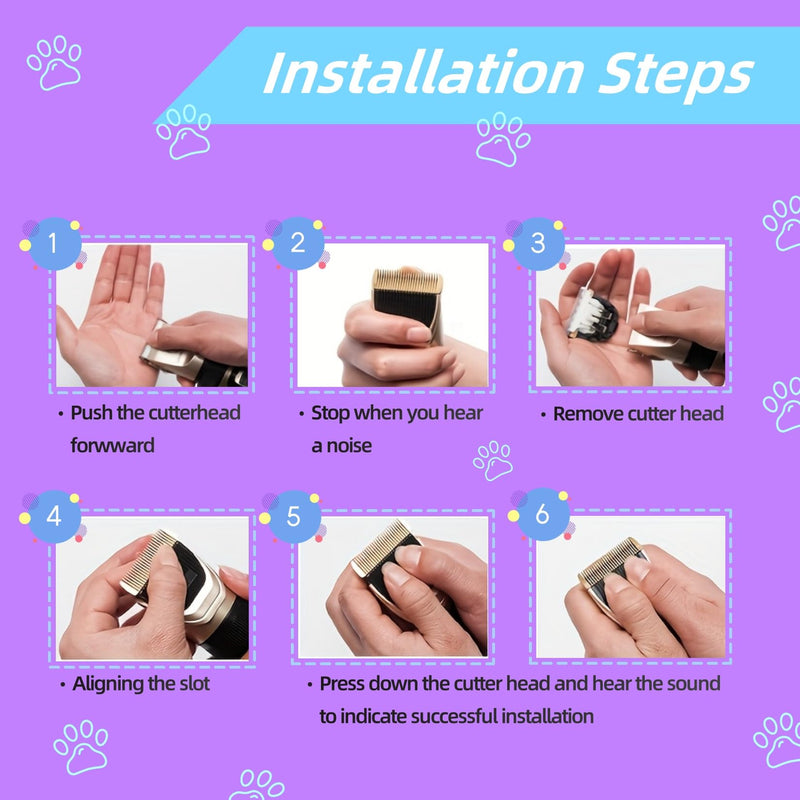 Installation Steps

1

• Push the cutterhead forwward

2

• Stop when you hear a noise

3

• Remove cutter head

4

• Aligning the slot

5

6

• Press down the cutter head and hear the sound to indicate successful installation