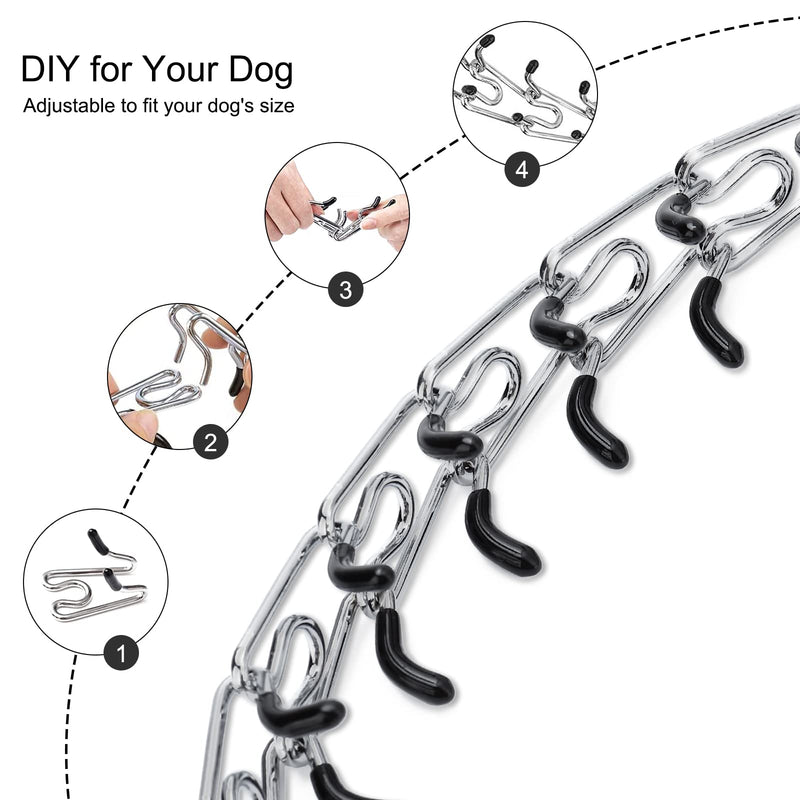 DIY for Your Dog
Adjustable to fit your dog's size

4

3

2

1