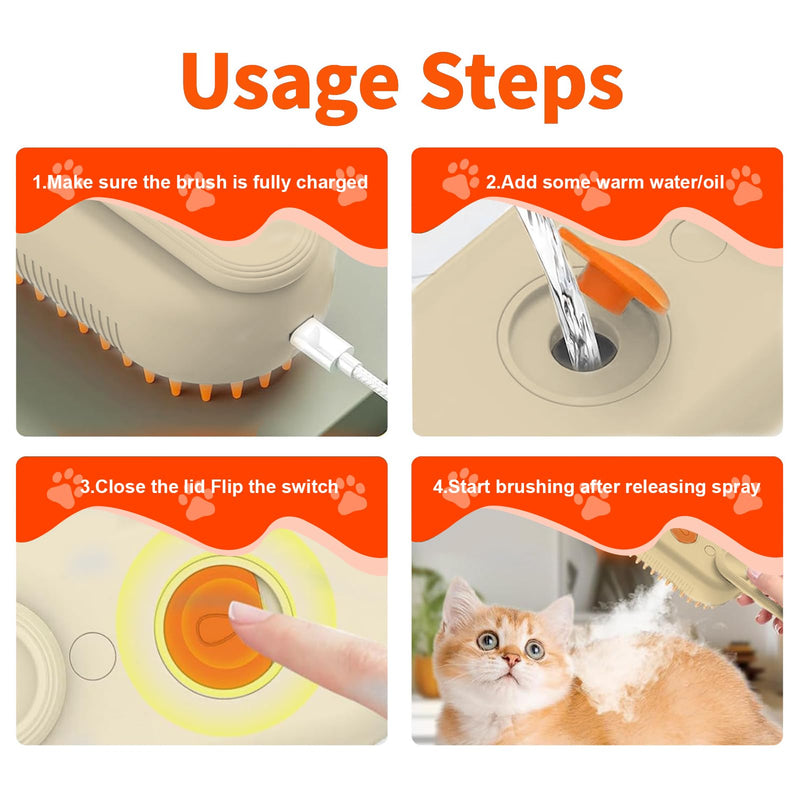 Usage Steps

1.Make sure the brush is fully charged

2.Add some warm water/oil

3.Close the lid Flip the switch

4.Start brushing after releasing spray