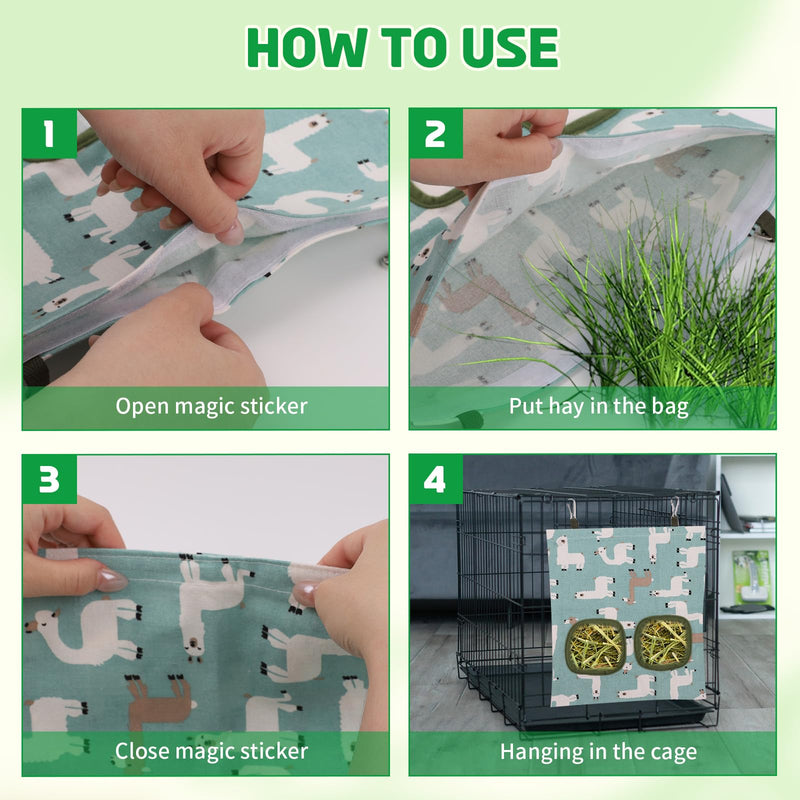 HOW TO USE

1

Open magic sticker

2

Put hay in the bag

3

Close magic sticker

4

Hanging in the cage