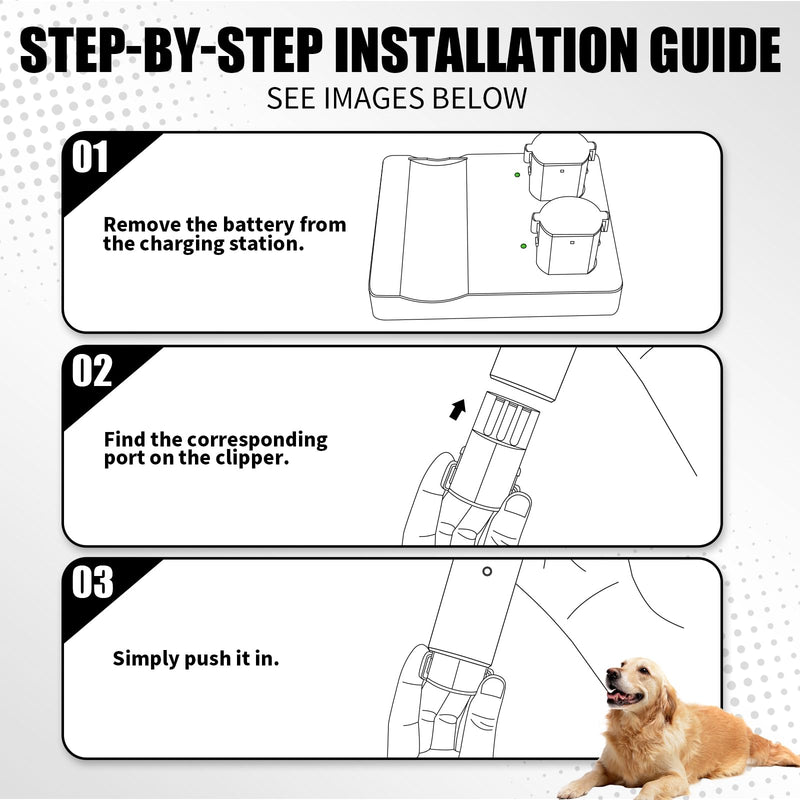 STEP-BY-STEP INSTALLATION GUIDE
SEE IMAGES BELOW

01
Remove the battery from the charging station.

02
Find the corresponding port on the clipper.

03
Simply push it in.