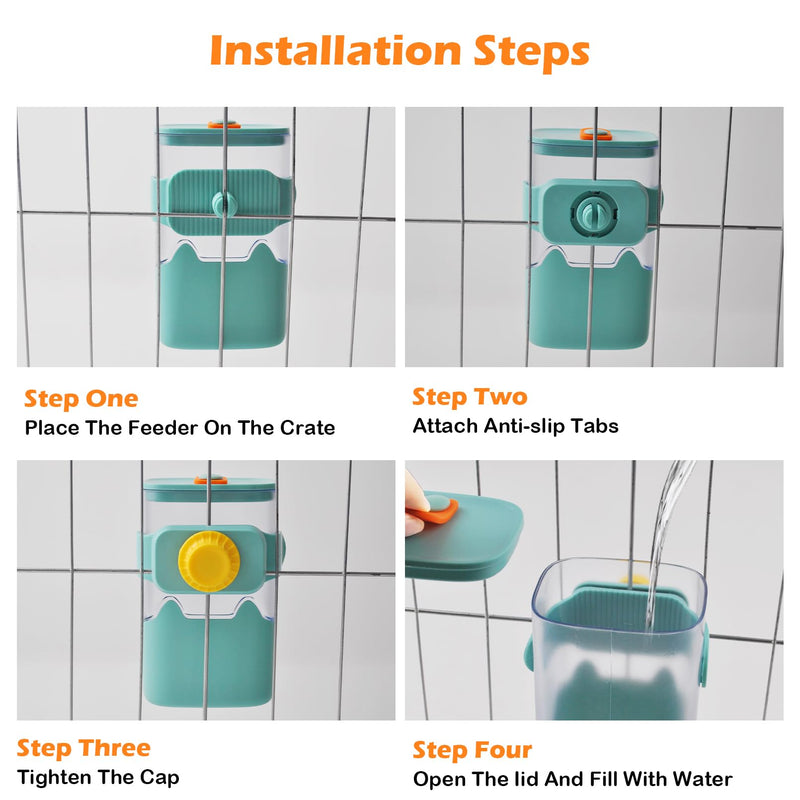 Installation Steps

Step One
Place The Feeder On The Crate

Step Two
Attach Anti-slip Tabs

Step Three
Tighten The Cap

Step Four
Open The lid And Fill With Water