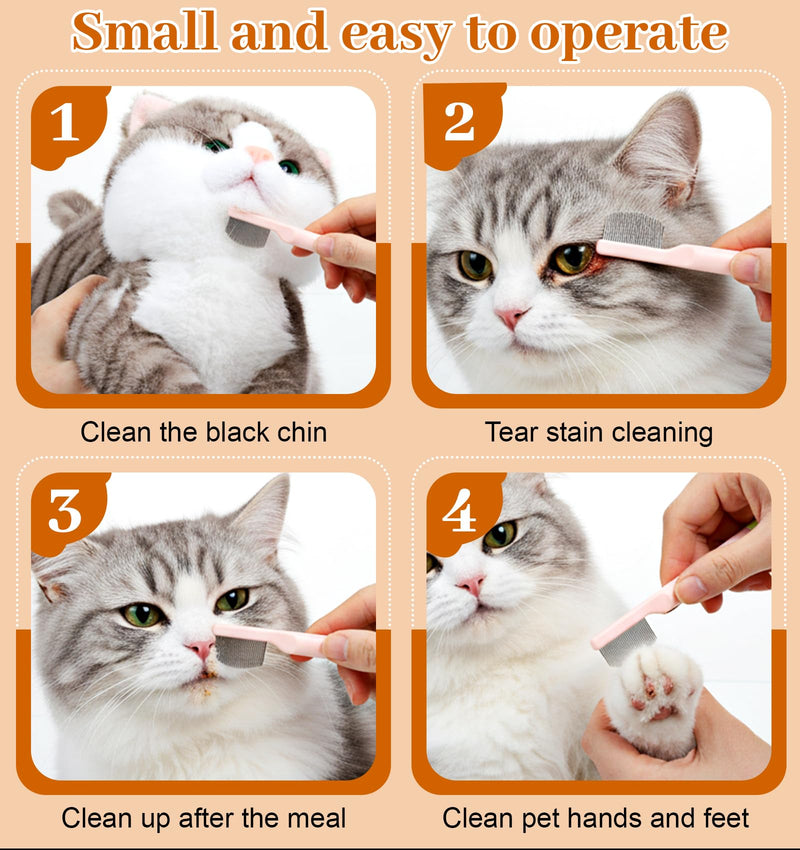 Small and easy to operate

1

Clean the black chin

2

Tear stain cleaning

3

Clean up after the meal

4

Clean pet hands and feet