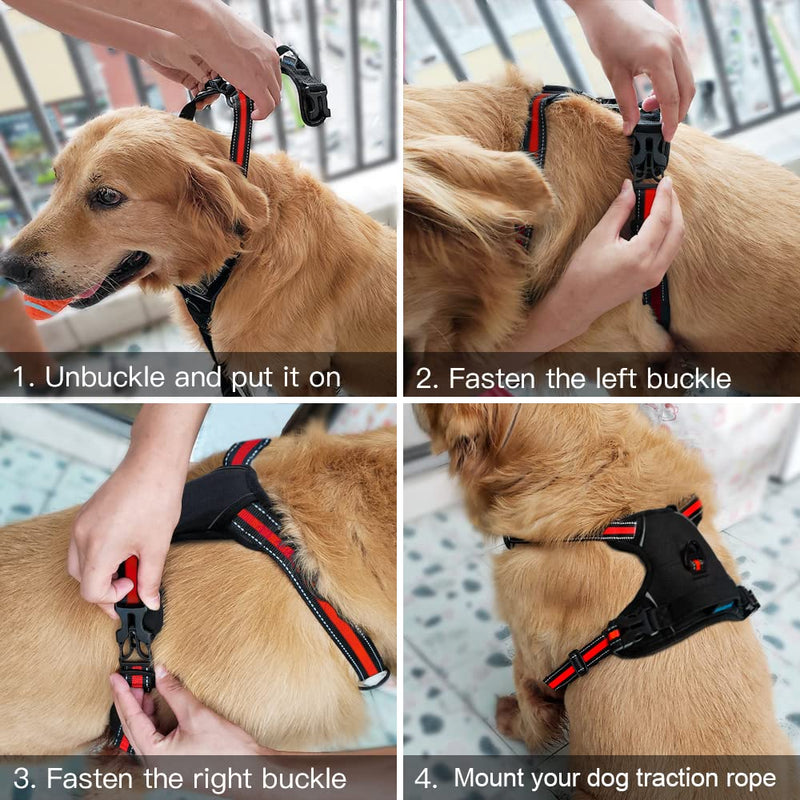 1. Unbuckle and put it on

2. Fasten the left buckle

3. Fasten the right buckle

4. Mount your dog traction rope