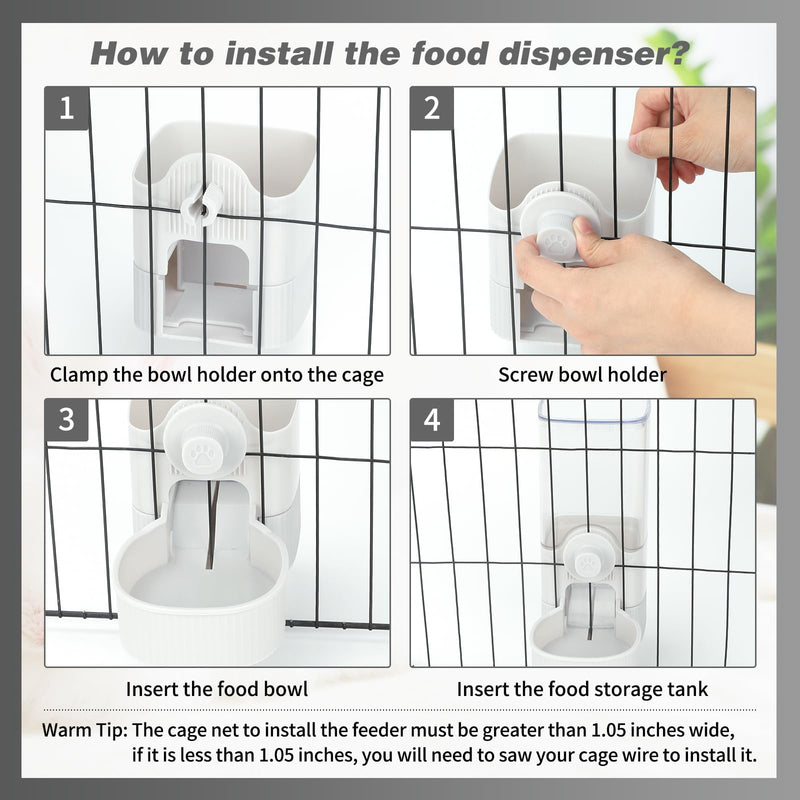 How to install the food dispenser?

1

Clamp the bowl holder onto the cage

2

Screw bowl holder

3

Insert the food bowl

4

Insert the food storage tank

Warm Tip: The cage net to install the feeder must be greater than 1.05 inches wide, if it is less than 1.05 inches, you will need to saw your cage wire to install it.