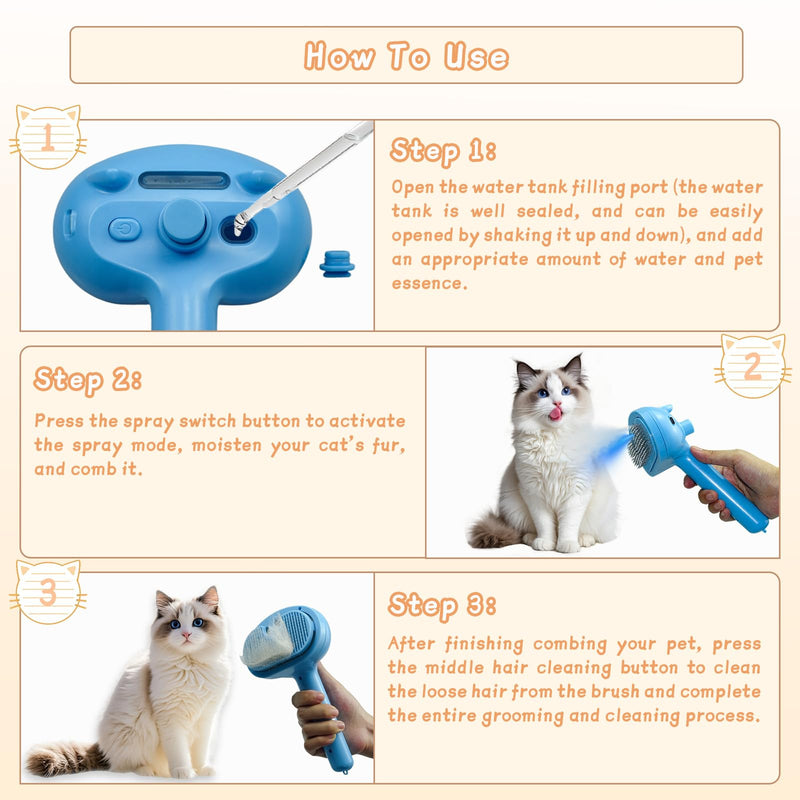 How To Use

1

Step 1:

Open the water tank filling port (the water tank is well sealed, and can be easily opened by shaking it up and down), and add an appropriate amount of water and pet essence.

Step 2:

Press the spray switch button to activate the spray mode, moisten your cat's fur, and comb it.

2

3

Step 3:

After finishing combing your pet, press the middle hair cleaning button to clean the loose hair from the brush and complete the entire grooming and cleaning process.