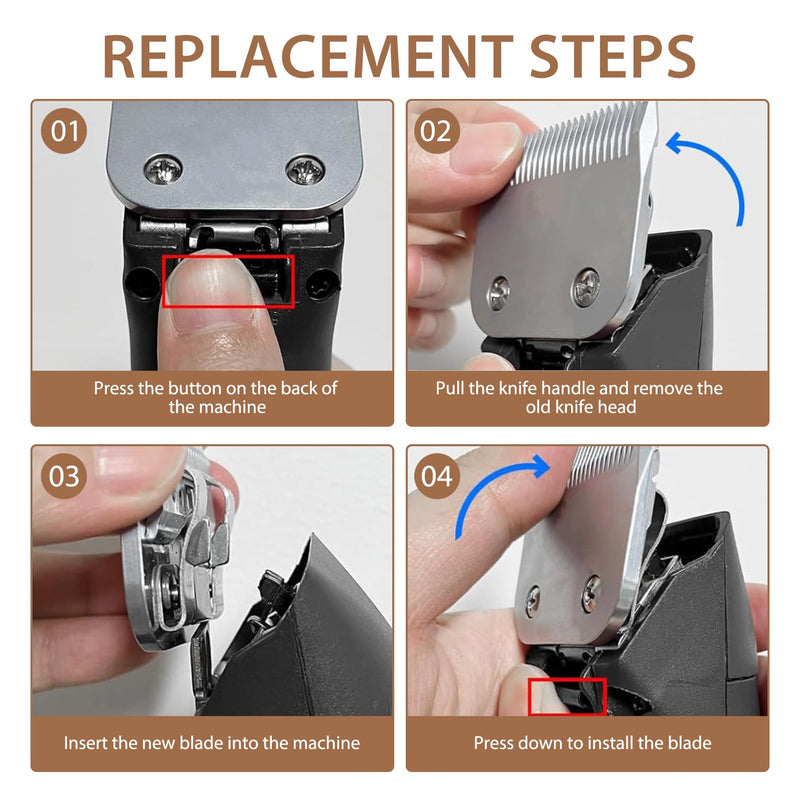 REPLACEMENT STEPS

01

Press the button on the back of the machine

02

Pull the knife handle and remove the old knife head

03

Insert the new blade into the machine

04

Press down to install the blade