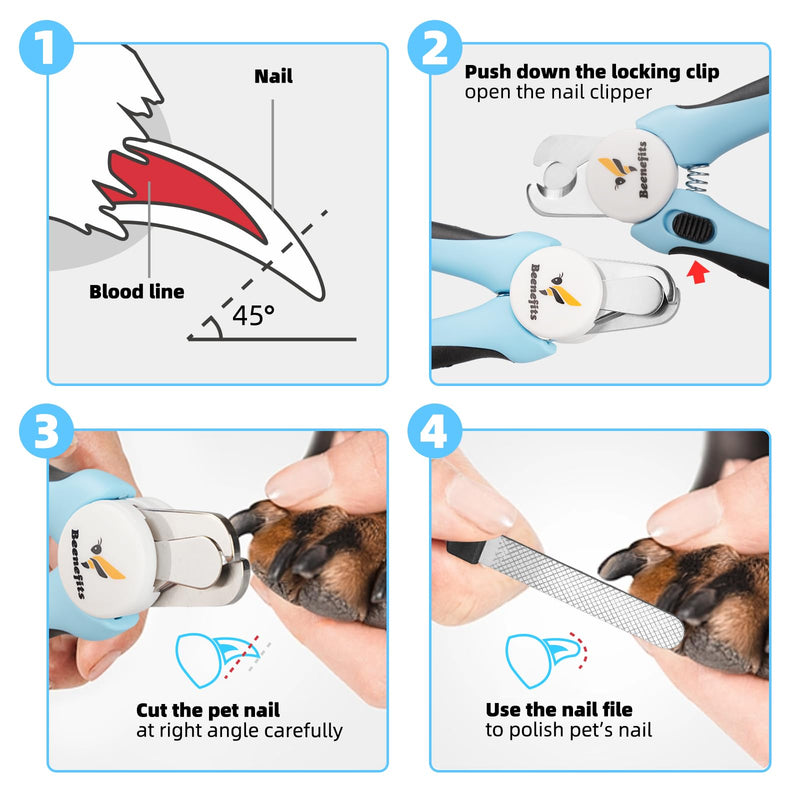 1

Nail

Blood line

45°

2

Push down the locking clip
open the nail clipper

Beenefits

Beenefits

3

Beenefits

Cut the pet nail
at right angle carefully

4

Use the nail file
to polish pet's nail