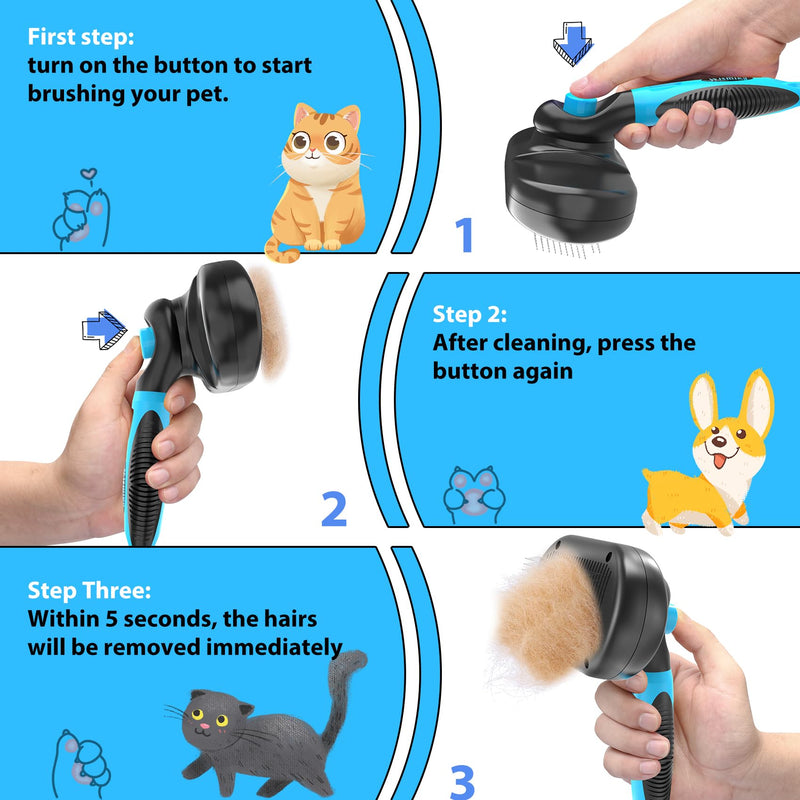 First step:
turn on the button to start brushing your pet.

1

2

Step 2:
After cleaning, press the button again

Step Three:
Within 5 seconds, the hairs will be removed immediately

3