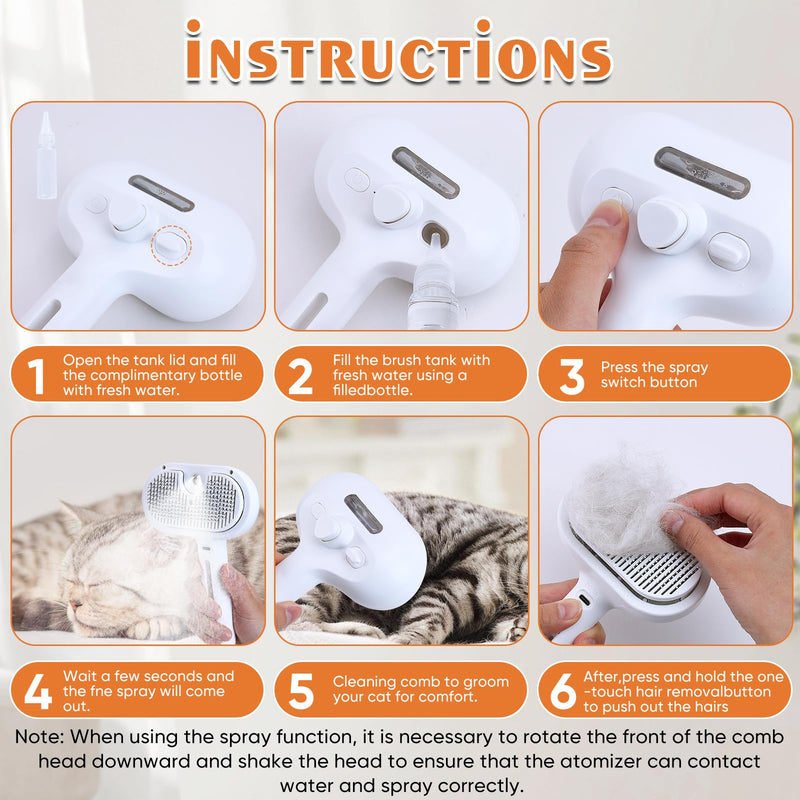 iNSTRUCTiONS

1 Open the tank lid and fill the complimentary bottle with fresh water.

2 Fill the brush tank with fresh water using a filledbottle.

3 Press the spray switch button

4 Wait a few seconds and the fne spray will come out.

5 Cleaning comb to groom your cat for comfort.

6 After,press and hold the one -touch hair removalbutton to push out the hairs

Note: When using the spray function, it is necessary to rotate the front of the comb head downward and shake the head to ensure that the atomizer can contact water and spray correctly.