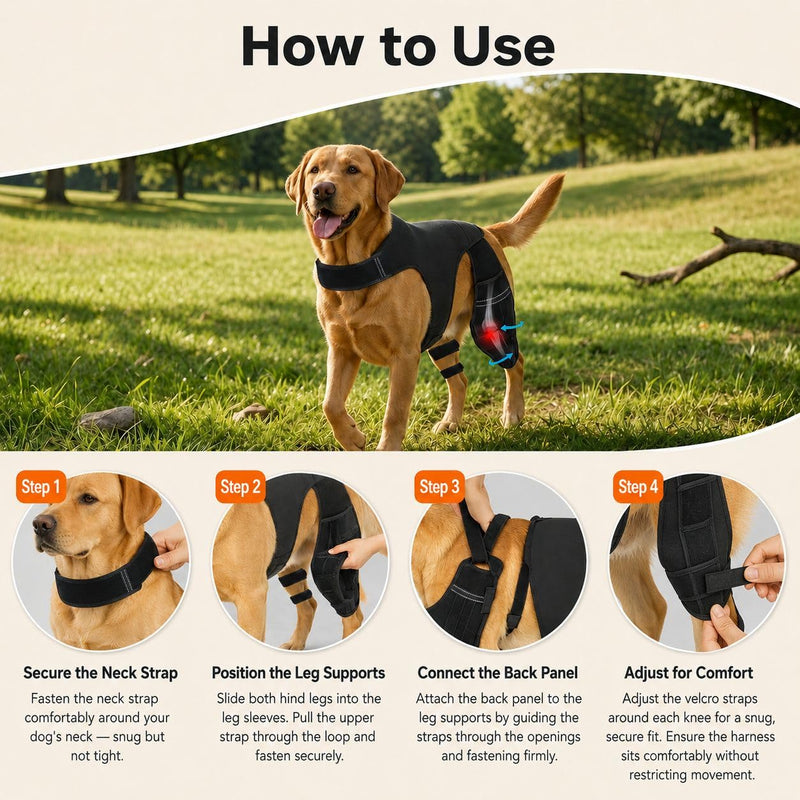 How to Use

Step 1

Secure the Neck Strap

Fasten the neck strap comfortably around your dog's neck — snug but not tight.

Step 2

Position the Leg Supports

Slide both hind legs into the leg sleeves. Pull the upper strap through the loop and fasten securely.

Step 3

Connect the Back Panel

Attach the back panel to the leg supports by guiding the straps through the openings and fastening firmly.

Step 4

Adjust for Comfort

Adjust the velcro straps around each knee for a snug, secure fit. Ensure the harness sits comfortably without restricting movement.