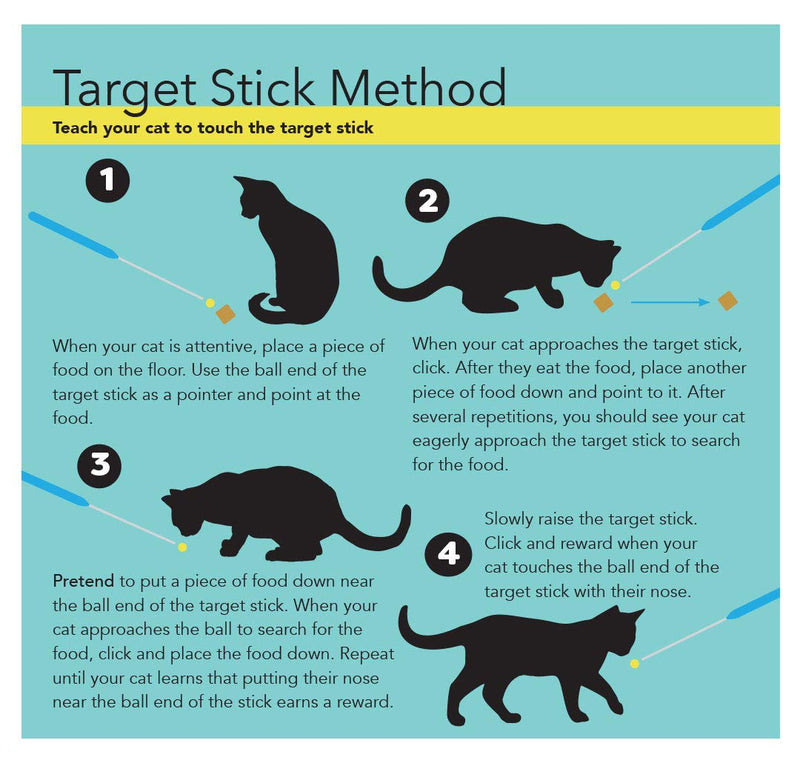 Target Stick Method

Teach your cat to touch the target stick

1

When your cat is attentive, place a piece of food on the floor. Use the ball end of the target stick as a pointer and point at the food.

2

When your cat approaches the target stick, click. After they eat the food, place another piece of food down and point to it. After several repetitions, you should see your cat eagerly approach the target stick to search for the food.

3

Pretend to put a piece of food down near the ball end of the target stick. When your cat approaches the ball to search for the food, click and place the food down. Repeat until your cat learns that putting their nose near the ball end of the stick earns a reward.

4

Slowly raise the target stick. Click and reward when your cat touches the ball end of the target stick with their nose.