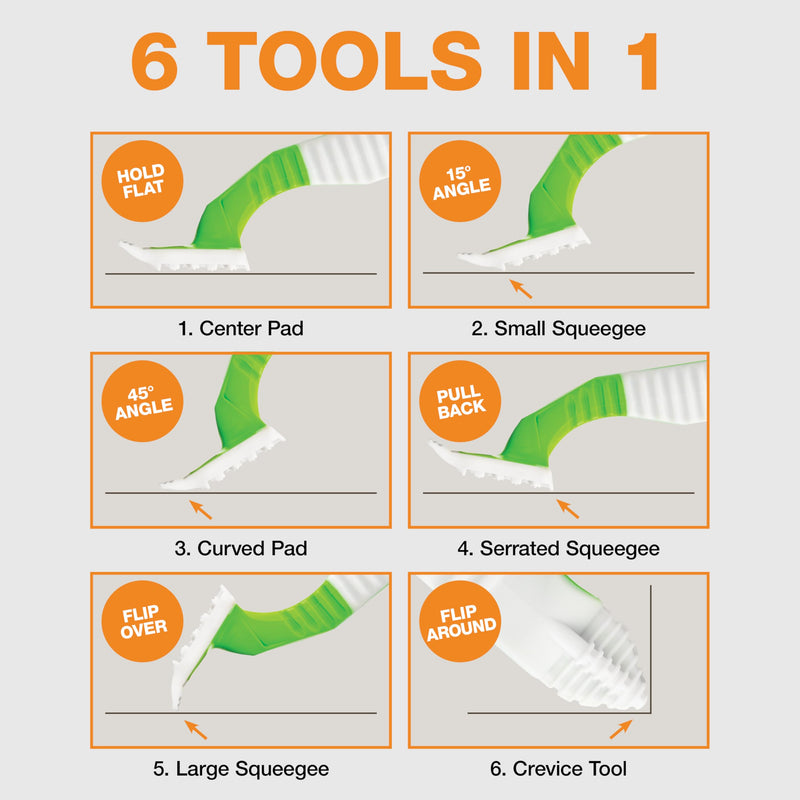 6 TOOLS IN 1

HOLD FLAT

1. Center Pad

15° ANGLE

2. Small Squeegee

45° ANGLE

3. Curved Pad

PULL BACK

4. Serrated Squeegee

FLIP OVER

5. Large Squeegee

FLIP AROUND

6. Crevice Tool