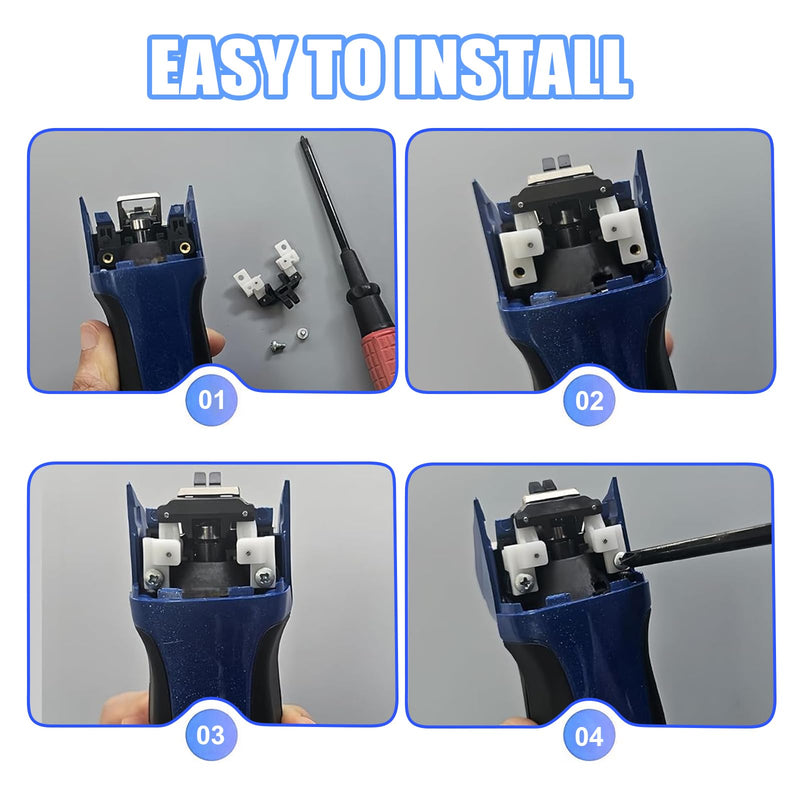 EASY TO INSTALL

01

02

03

04