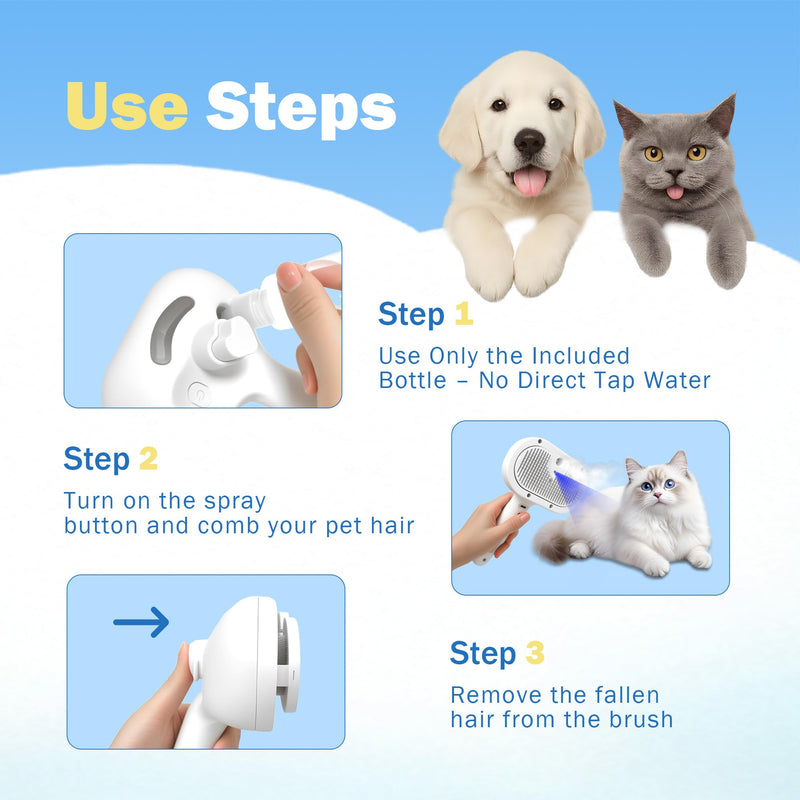 Use Steps

Step 1

Use Only the Included Bottle – No Direct Tap Water

Step 2

Turn on the spray button and comb your pet hair

Step 3

Remove the fallen hair from the brush