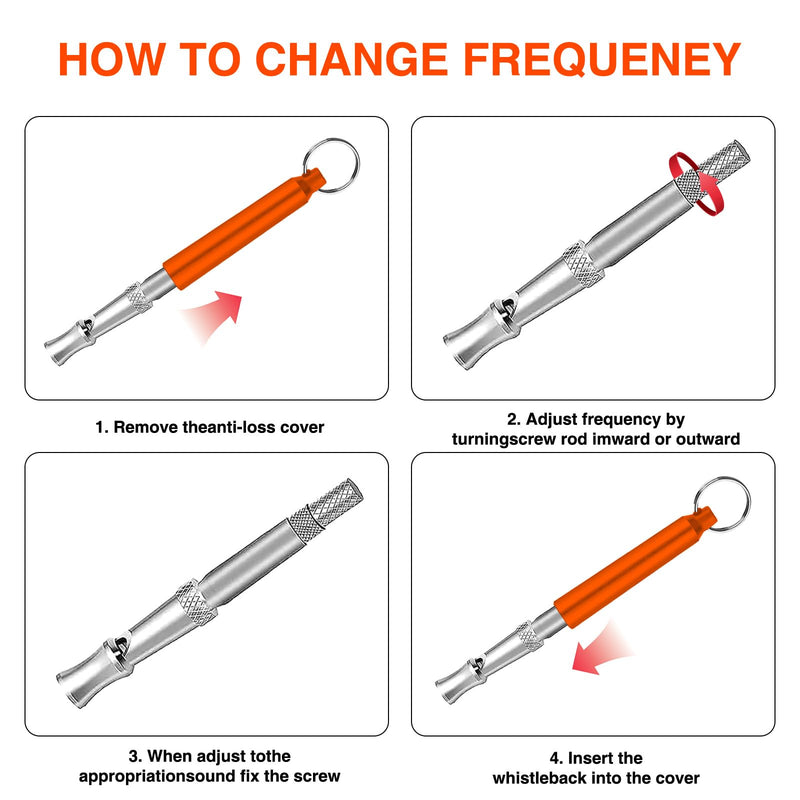 HOW TO CHANGE FREQUENEY

1. Remove theanti-loss cover

2. Adjust frequency by turningscrew rod imward or outward

3. When adjust tothe appropriationsound fix the screw

4. Insert the whistleback into the cover