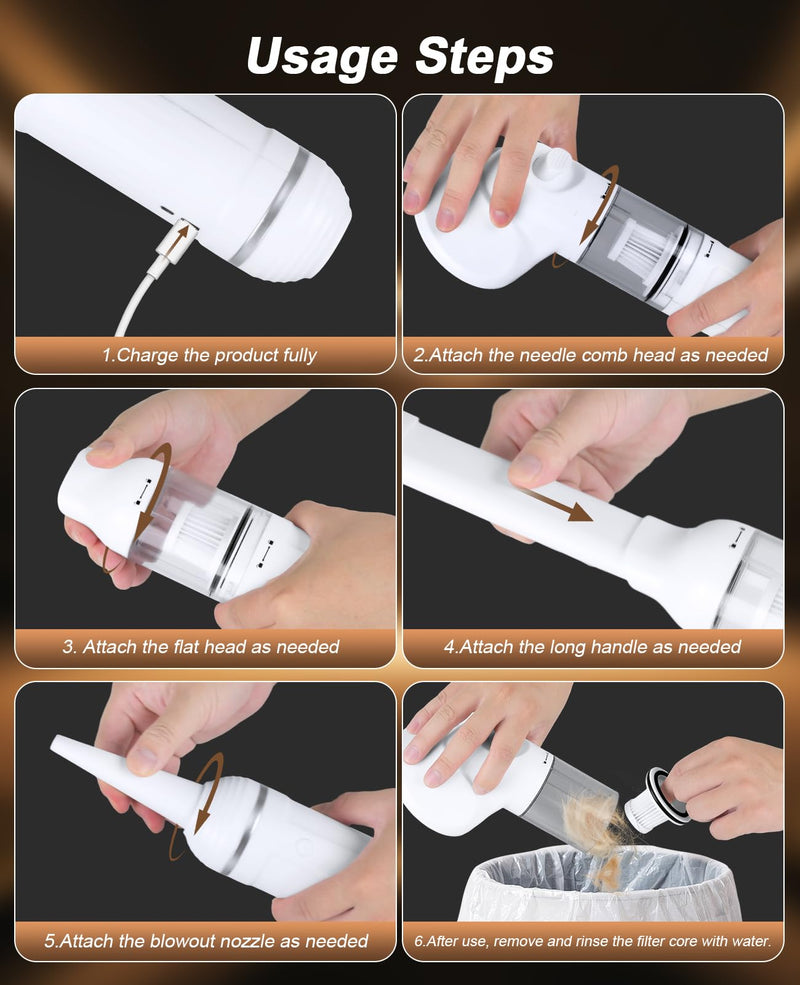 Usage Steps

1.Charge the product fully

2.Attach the needle comb head as needed

3. Attach the flat head as needed

4.Attach the long handle as needed

5.Attach the blowout nozzle as needed

6.After use, remove and rinse the filter core with water.