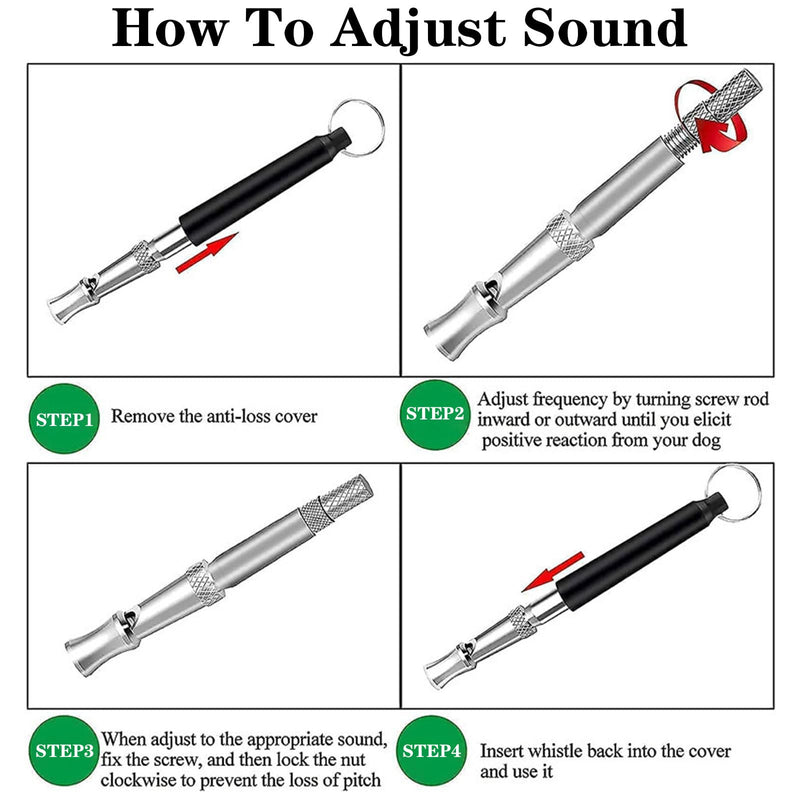 How To Adjust Sound

STEP1 Remove the anti-loss cover

STEP2 Adjust frequency by turning screw rod inward or outward until you elicit positive reaction from your dog

STEP3 When adjust to the appropriate sound, fix the screw, and then lock the nut clockwise to prevent the loss of pitch

STEP4 Insert whistle back into the cover and use it