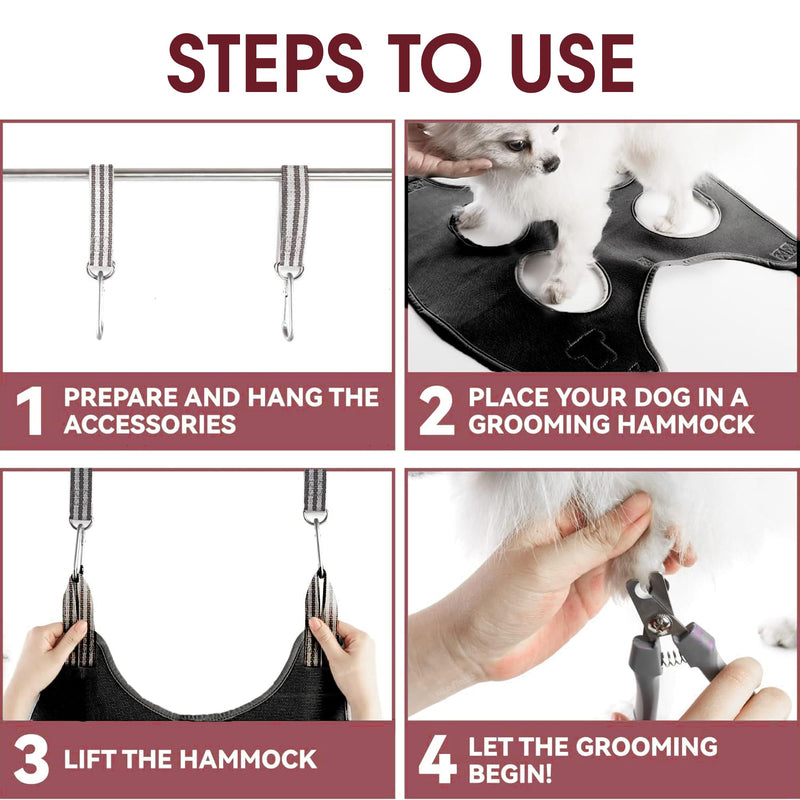 STEPS TO USE

1 PREPARE AND HANG THE ACCESSORIES

2 PLACE YOUR DOG IN A GROOMING HAMMOCK

3 LIFT THE HAMMOCK

4 LET THE GROOMING BEGIN!