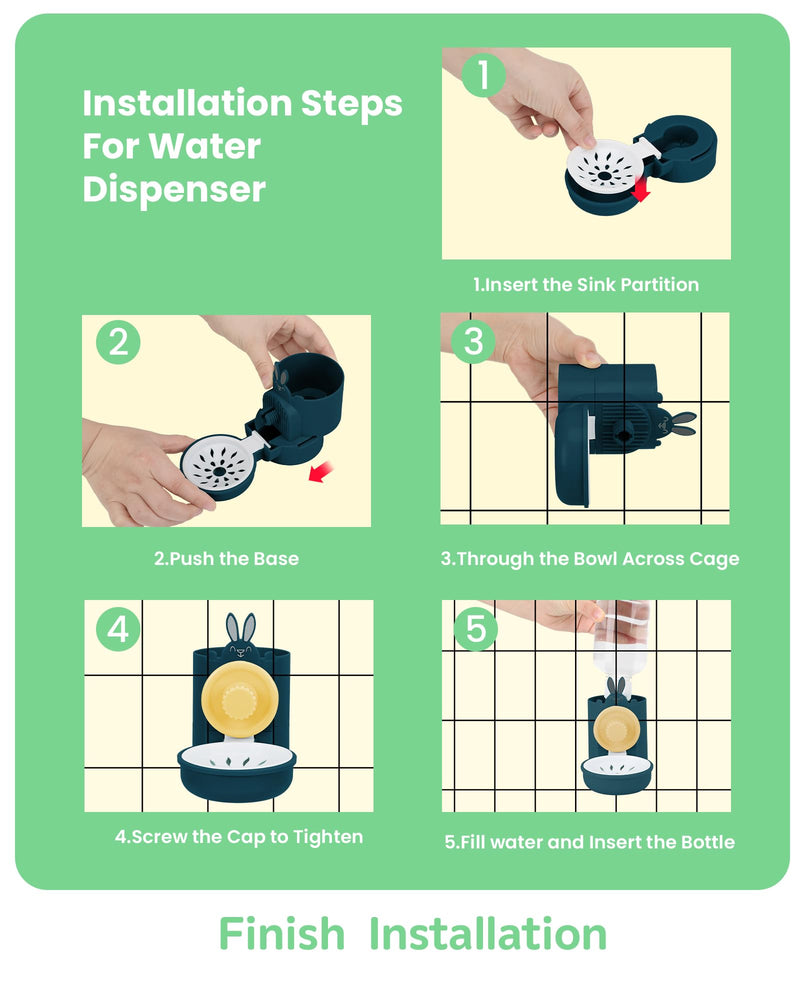 Installation Steps For Water Dispenser

1

1.Insert the Sink Partition

2

2.Push the Base

3

3.Through the Bowl Across Cage

4

4.Screw the Cap to Tighten

5

5.Fill water and Insert the Bottle

Finish Installation