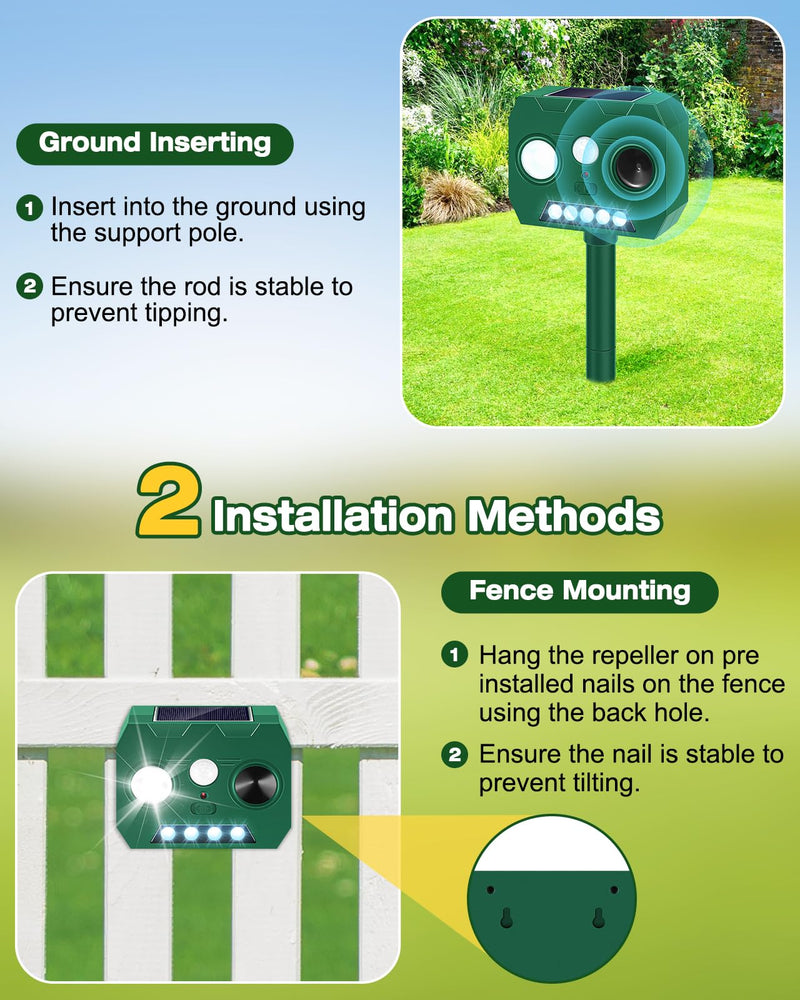 Ground Inserting

1 Insert into the ground using the support pole.

2 Ensure the rod is stable to prevent tipping.

2 Installation Methods

Fence Mounting

1 Hang the repeller on pre installed nails on the fence using the back hole.

2 Ensure the nail is stable to prevent tilting.