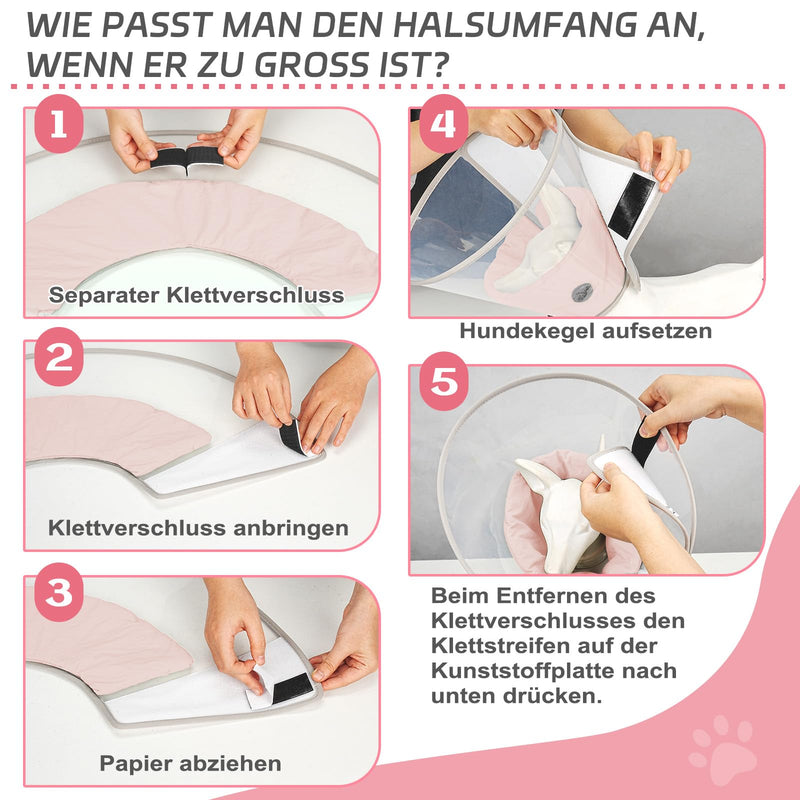 WIE PASST MAN DEN HALSUMFANG AN, WENN ER ZU GROSS IST?

1

Separater Klettverschluss

2

Klettverschluss anbringen

3

Papier abziehen

4

Hundekegel aufsetzen

5

Beim Entfernen des Klettverschlusses den Klettstreifen auf der Kunststoffplatte nach unten drücken.