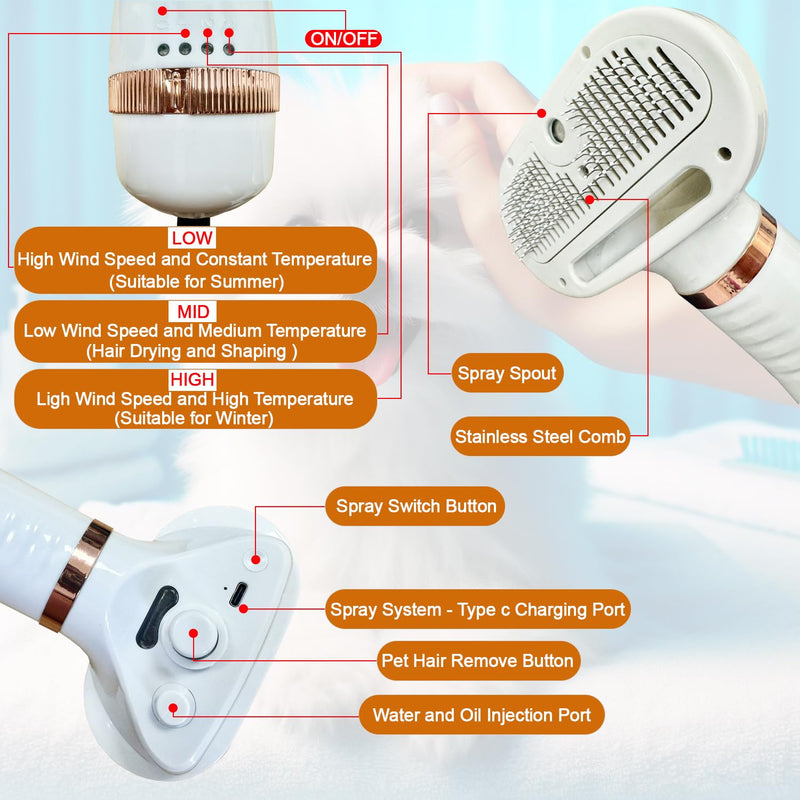 ON/OFF

LOW
High Wind Speed and Constant Temperature
(Suitable for Summer)

MID
Low Wind Speed and Medium Temperature
(Hair Drying and Shaping )

HIGH
Ligh Wind Speed and High Temperature
(Suitable for Winter)

Spray Spout

Stainless Steel Comb

Spray Switch Button

Spray System - Type c Charging Port

Pet Hair Remove Button

Water and Oil Injection Port