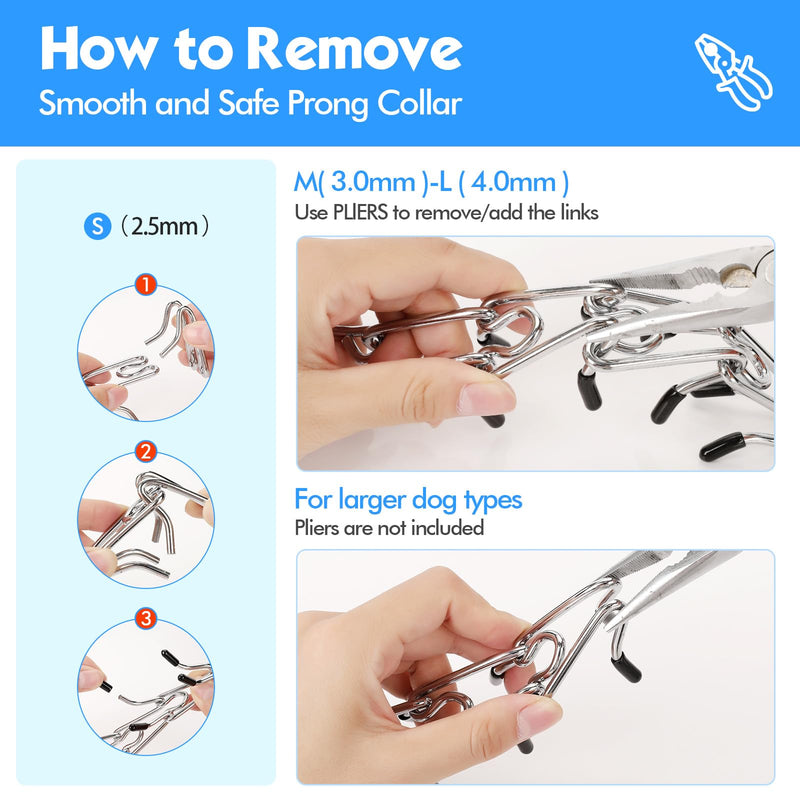 How to Remove
Smooth and Safe Prong Collar

S (2.5mm)

1

2

3

M( 3.0mm )-L ( 4.0mm )
Use PLIERS to remove/add the links

For larger dog types
Pliers are not included