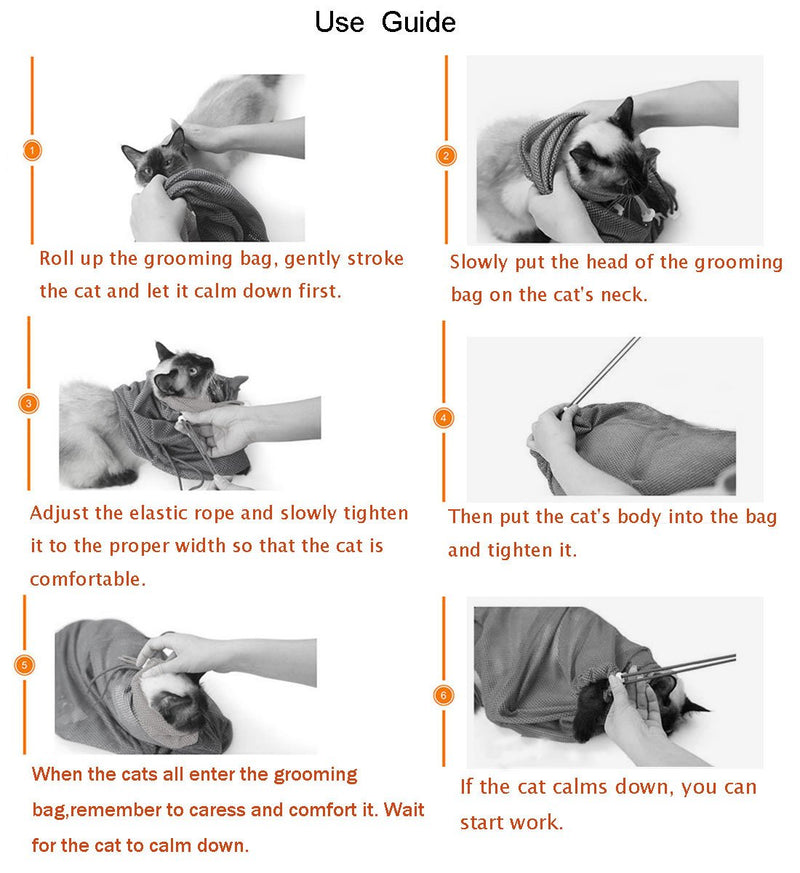 Use Guide

1

Roll up the grooming bag, gently stroke the cat and let it calm down first.

2

Slowly put the head of the grooming bag on the cat's neck.

3

Adjust the elastic rope and slowly tighten it to the proper width so that the cat is comfortable.

4

Then put the cat's body into the bag and tighten it.

5

When the cats all enter the grooming bag,remember to caress and comfort it. Wait for the cat to calm down.

6

If the cat calms down, you can start work.