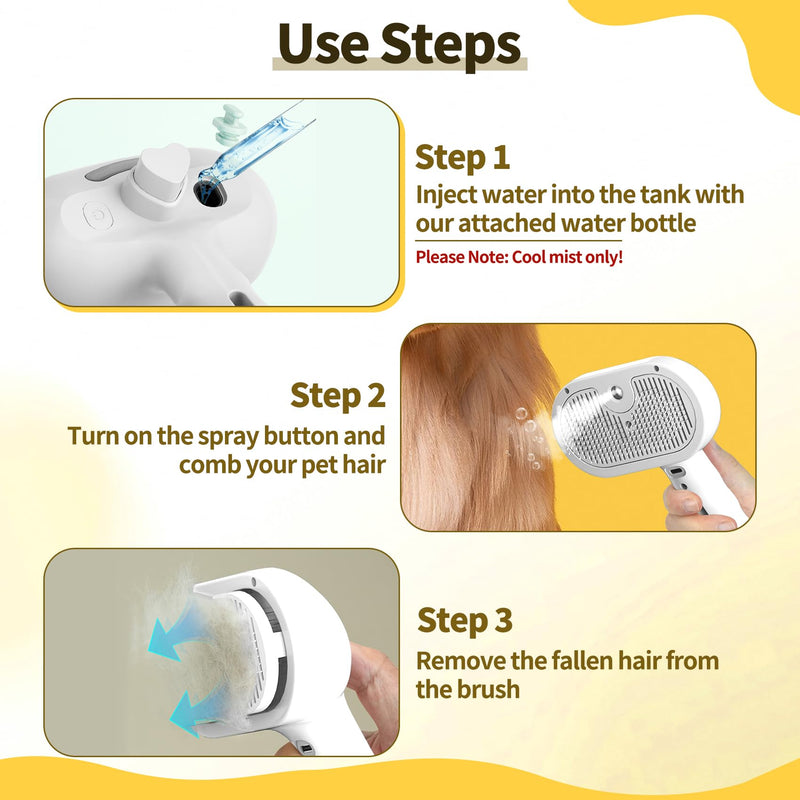 Use Steps

Step 1
Inject water into the tank with our attached water bottle
Please Note: Cool mist only!

Step 2
Turn on the spray button and comb your pet hair

Step 3
Remove the fallen hair from the brush